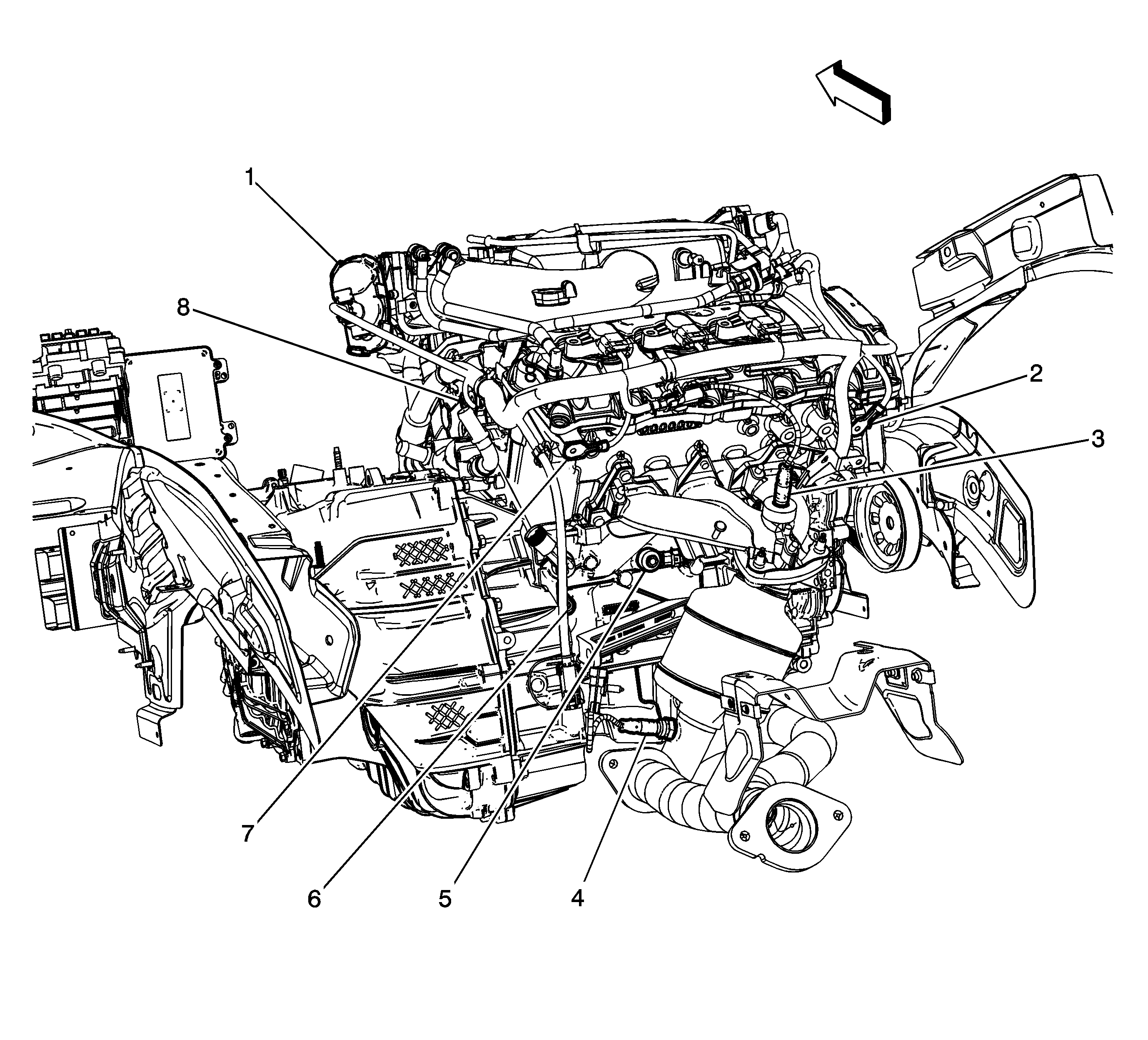 1
8
2
3
7
6
5
4