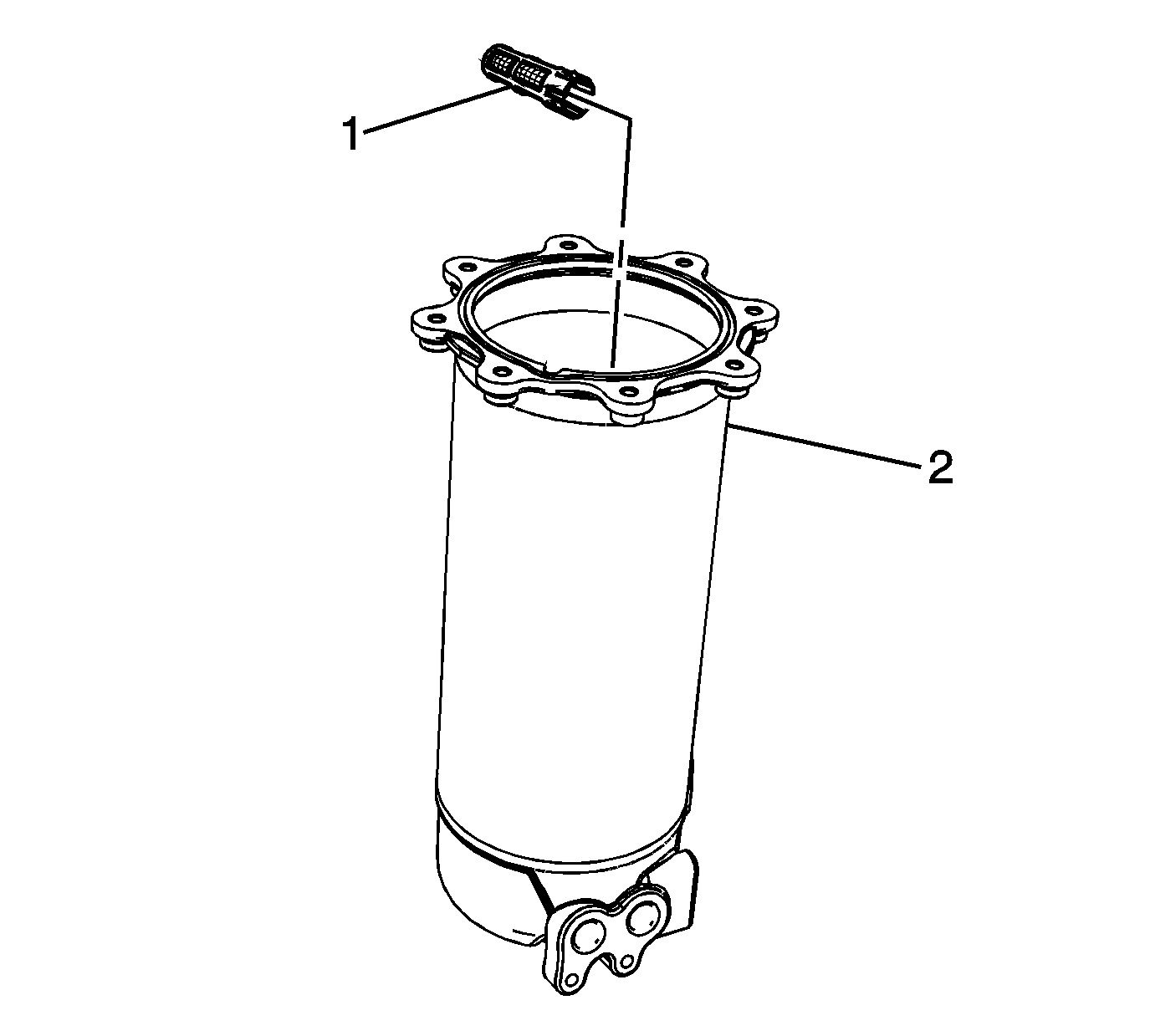 1
2