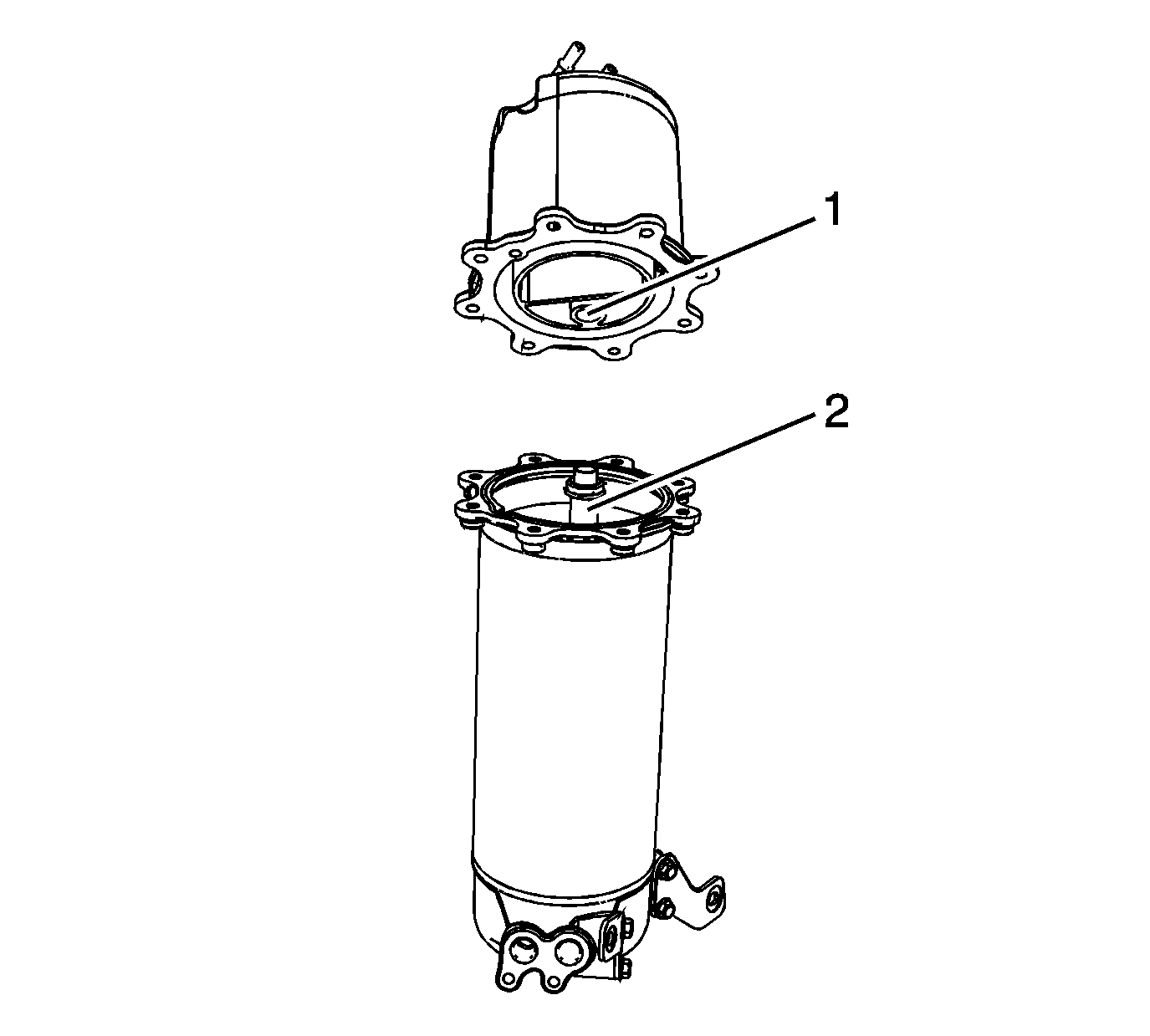 1

2