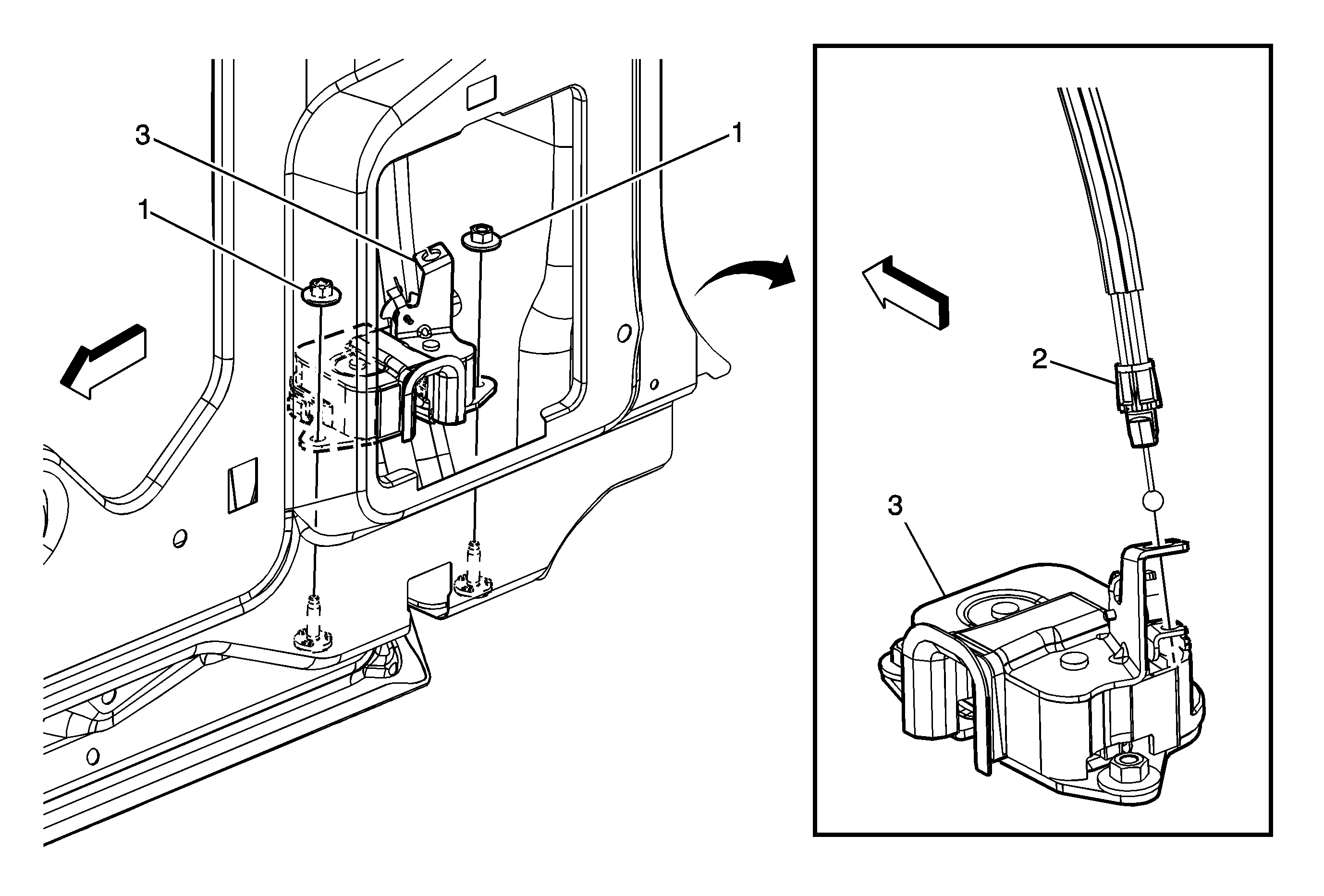 3
1
1
2
3