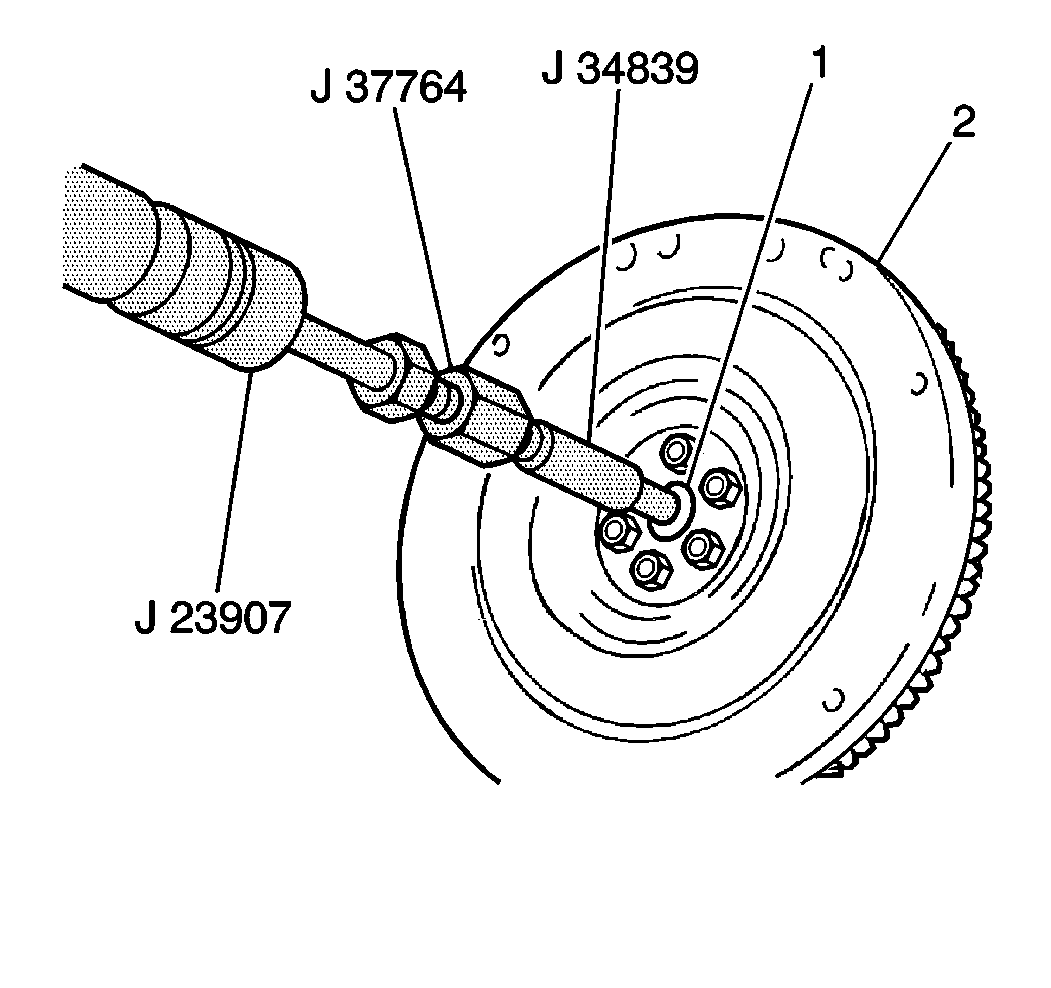 J 37764
J 34839
1
2
J 23907