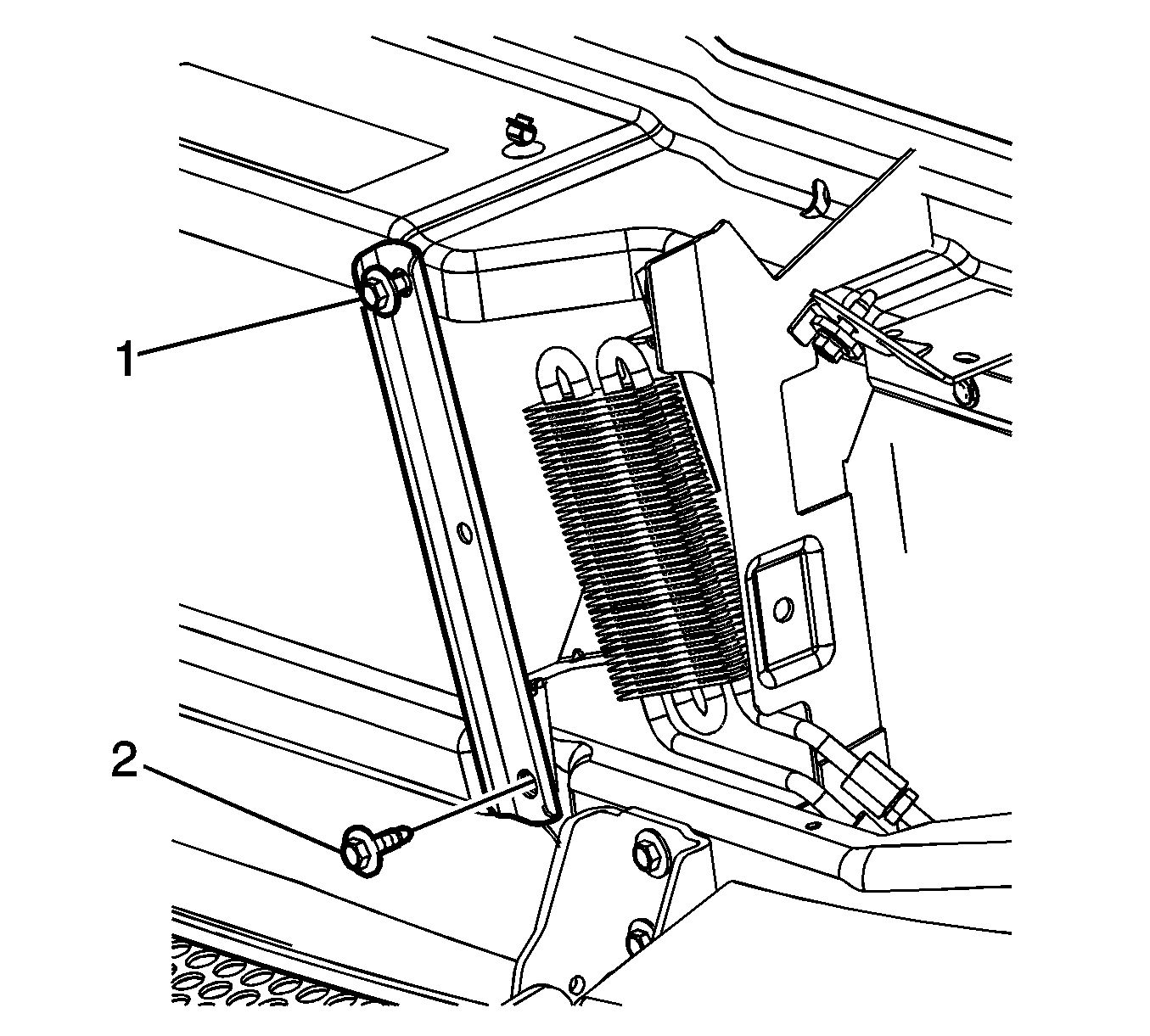 1
2