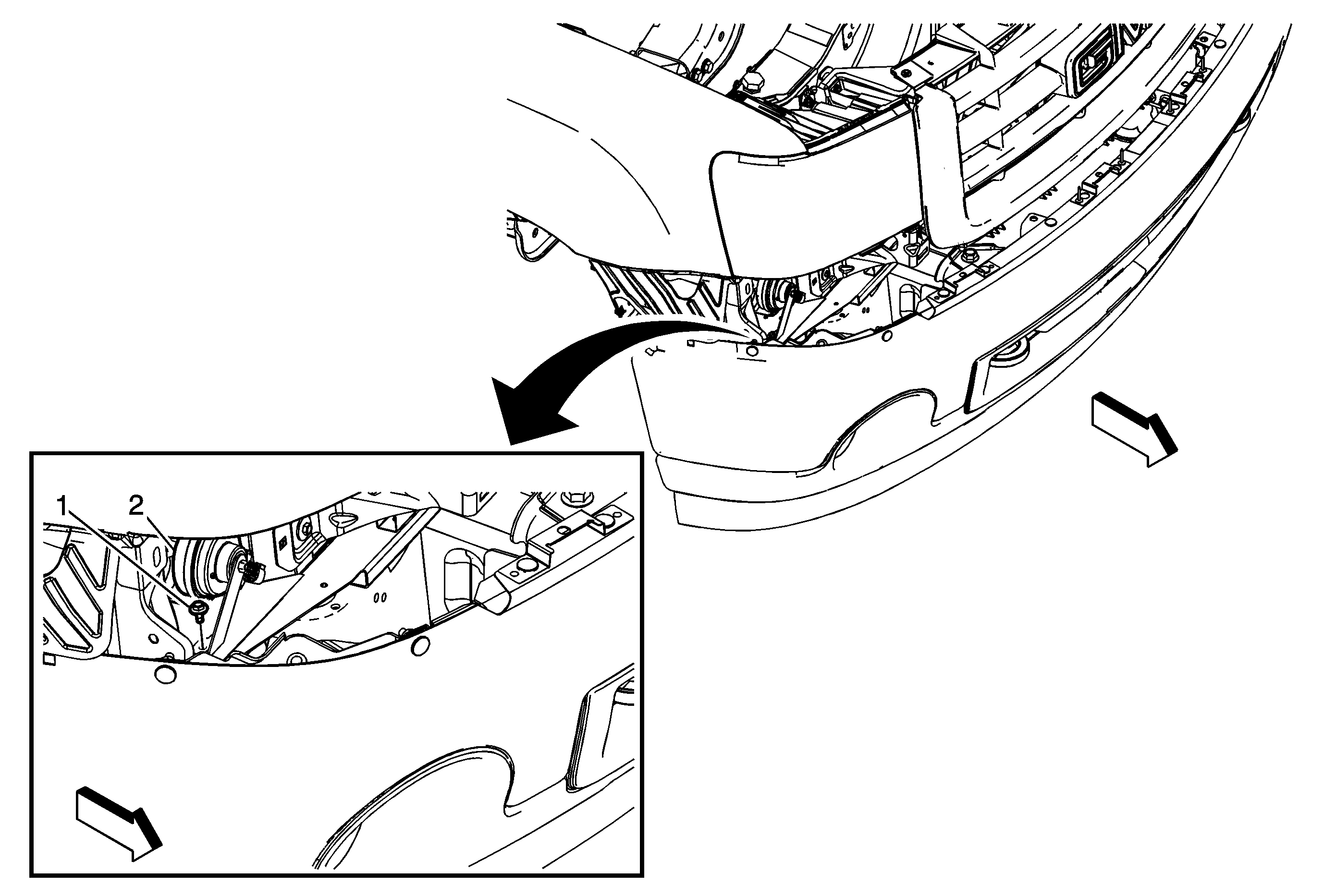 1
2