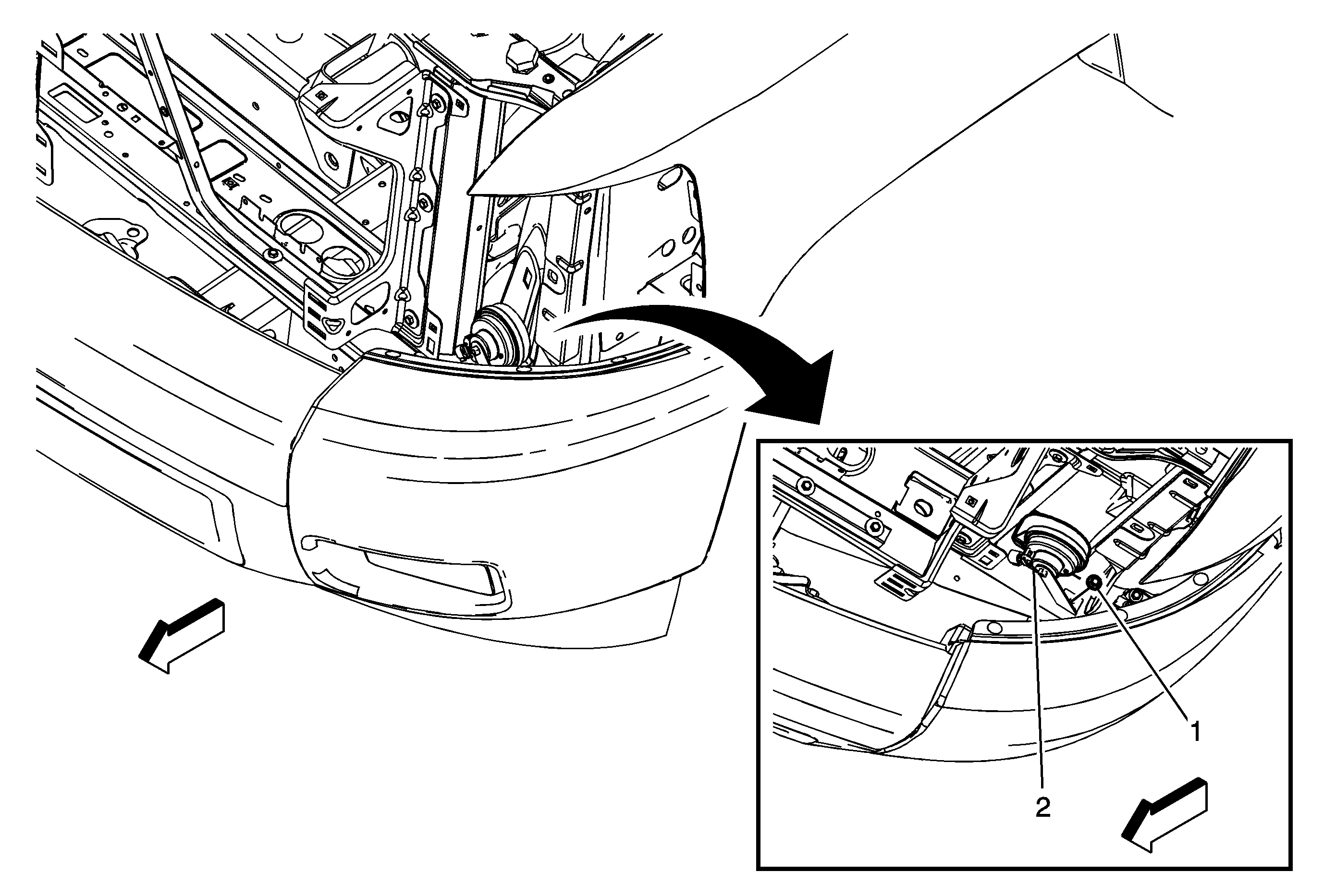 1
2