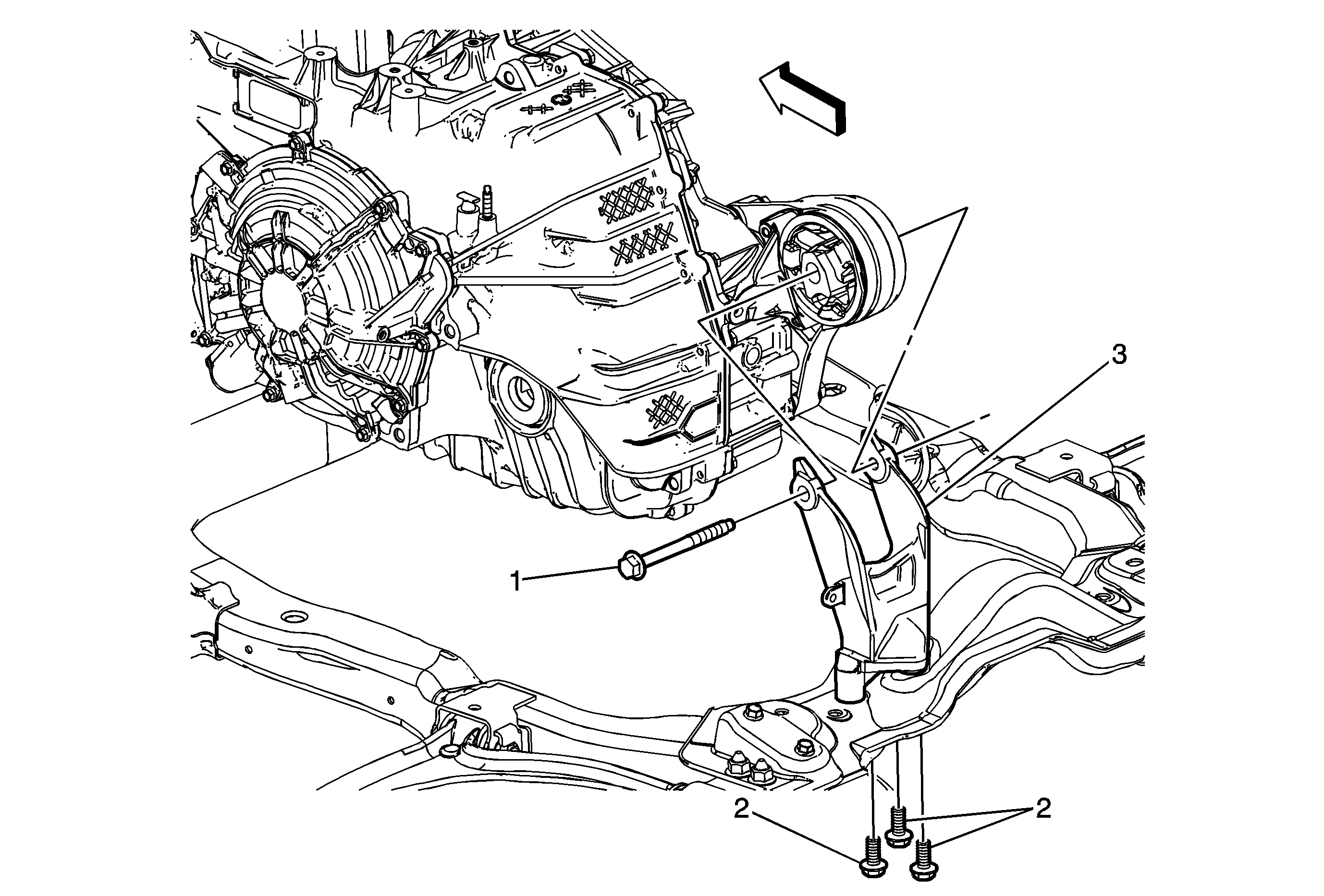 3
1
2
2