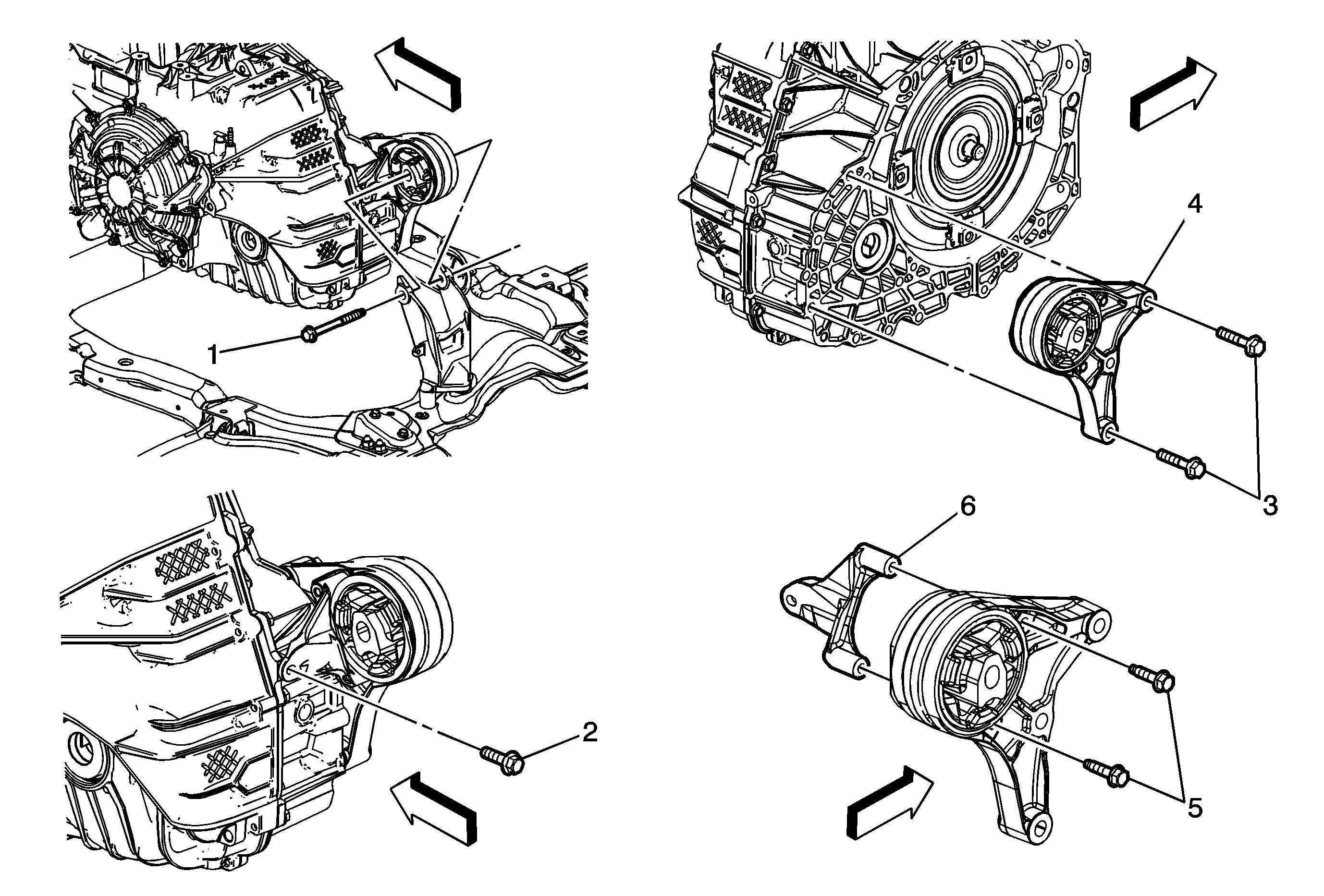 1
4
3
2
6
5