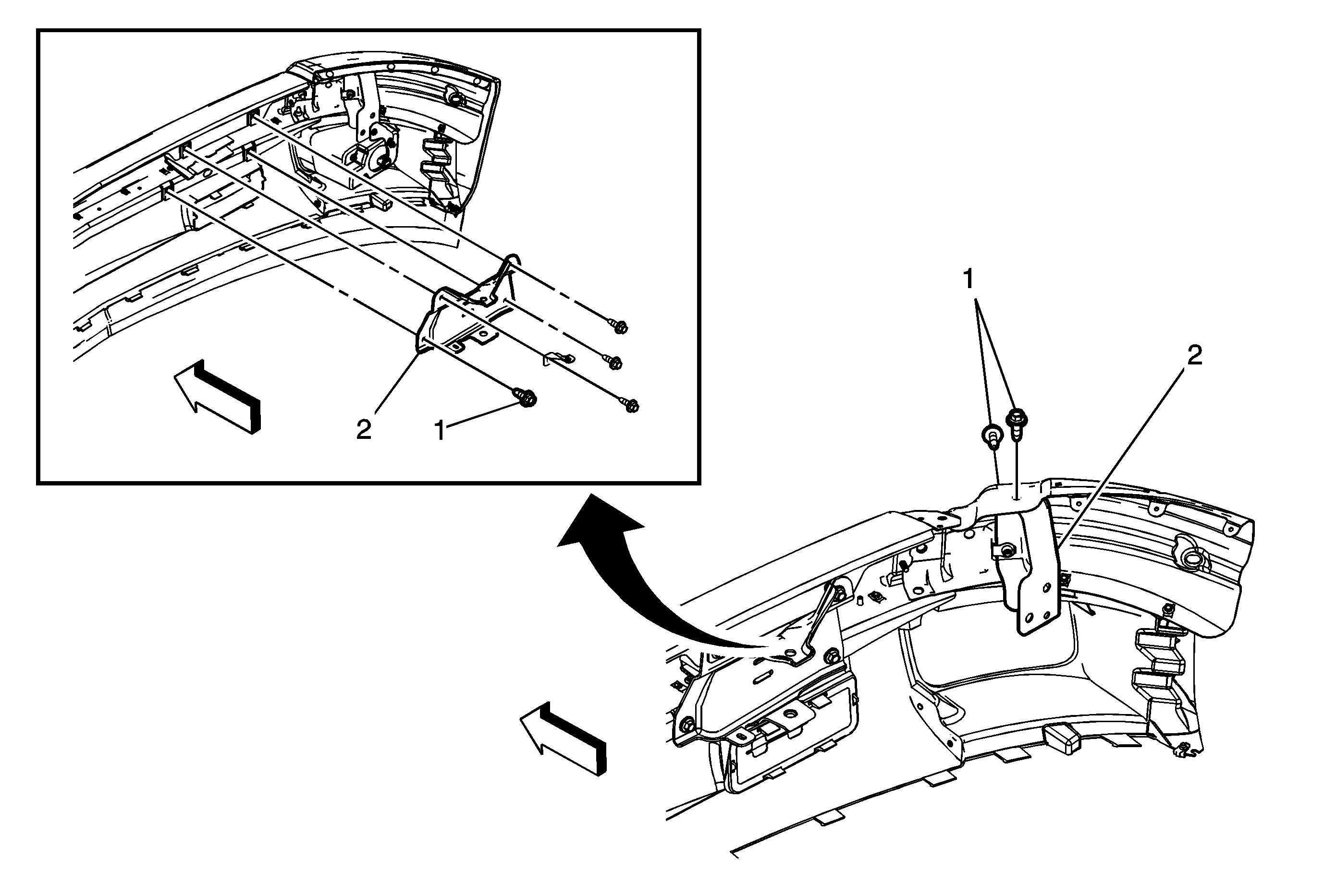 2
1
1
2