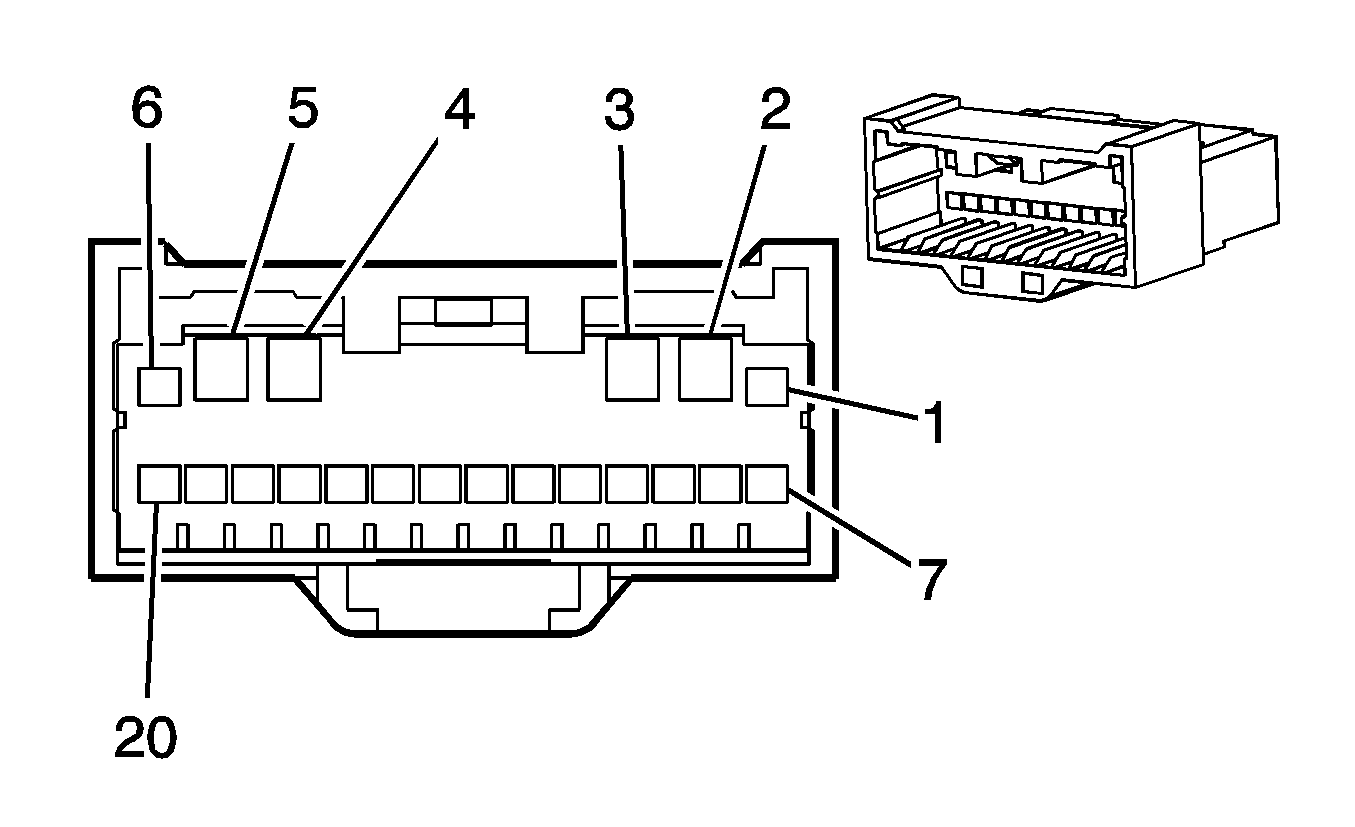 6
5
4
3
2
1
7
20