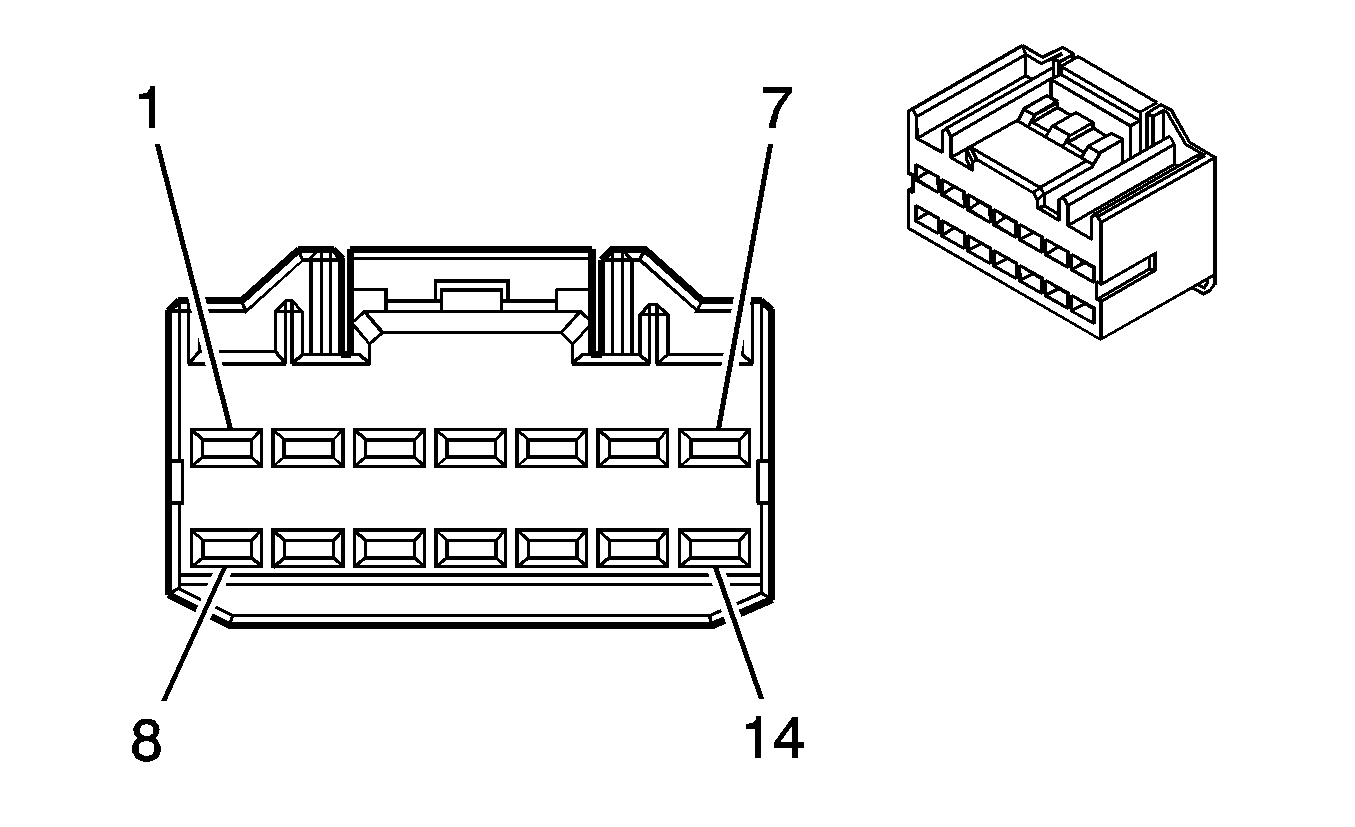 1
7
8
14