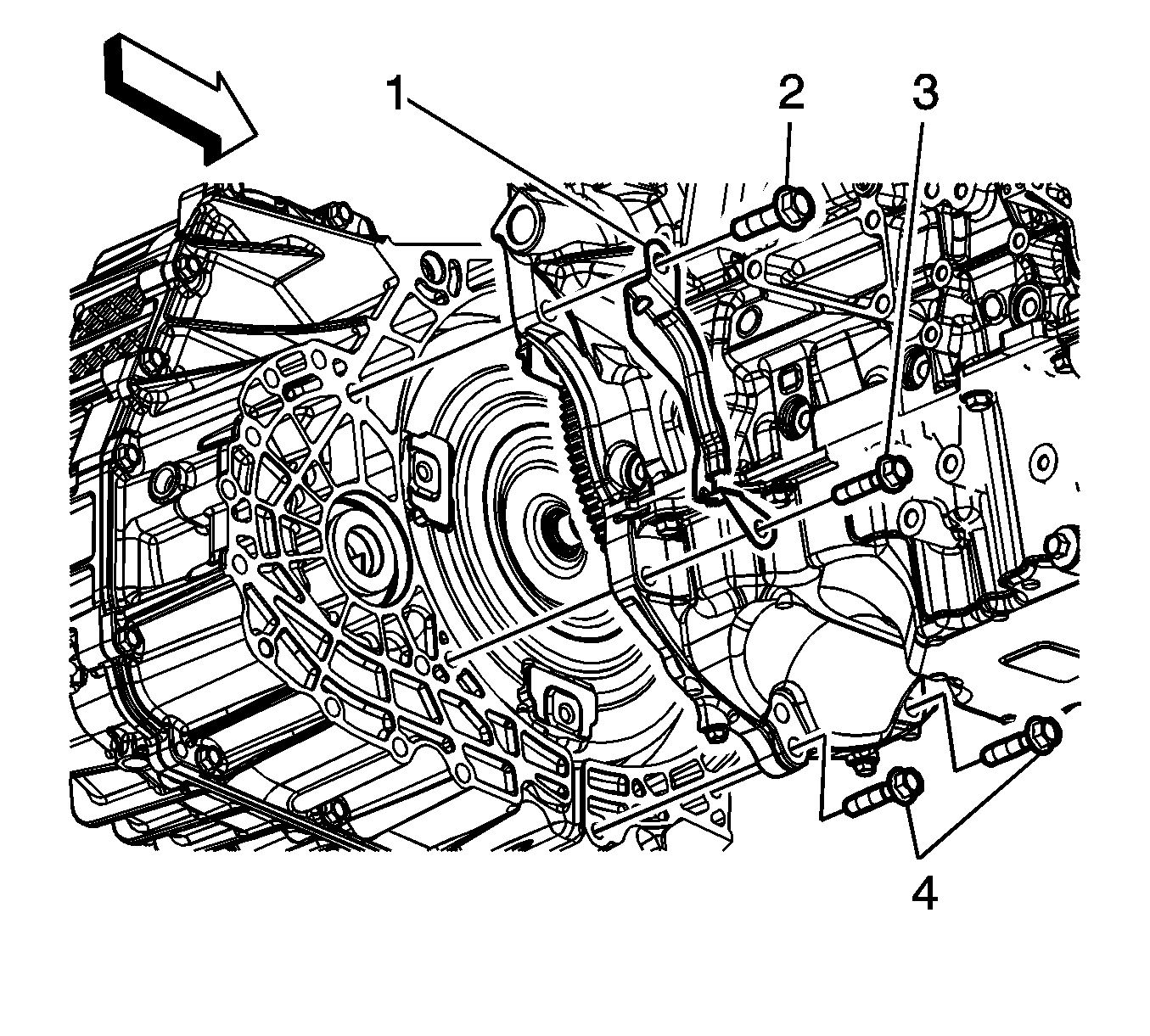 1
2
3
4