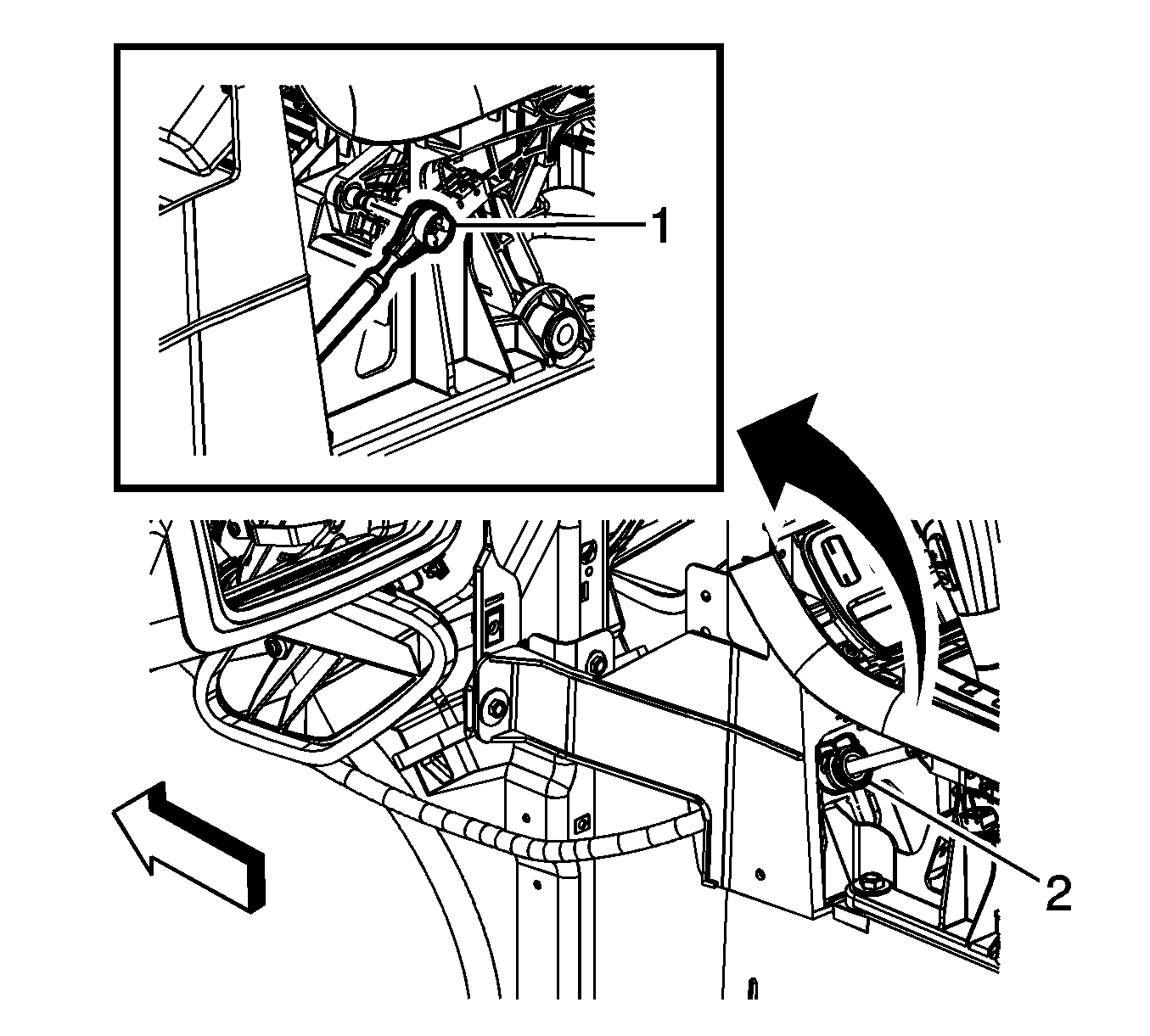 1

2