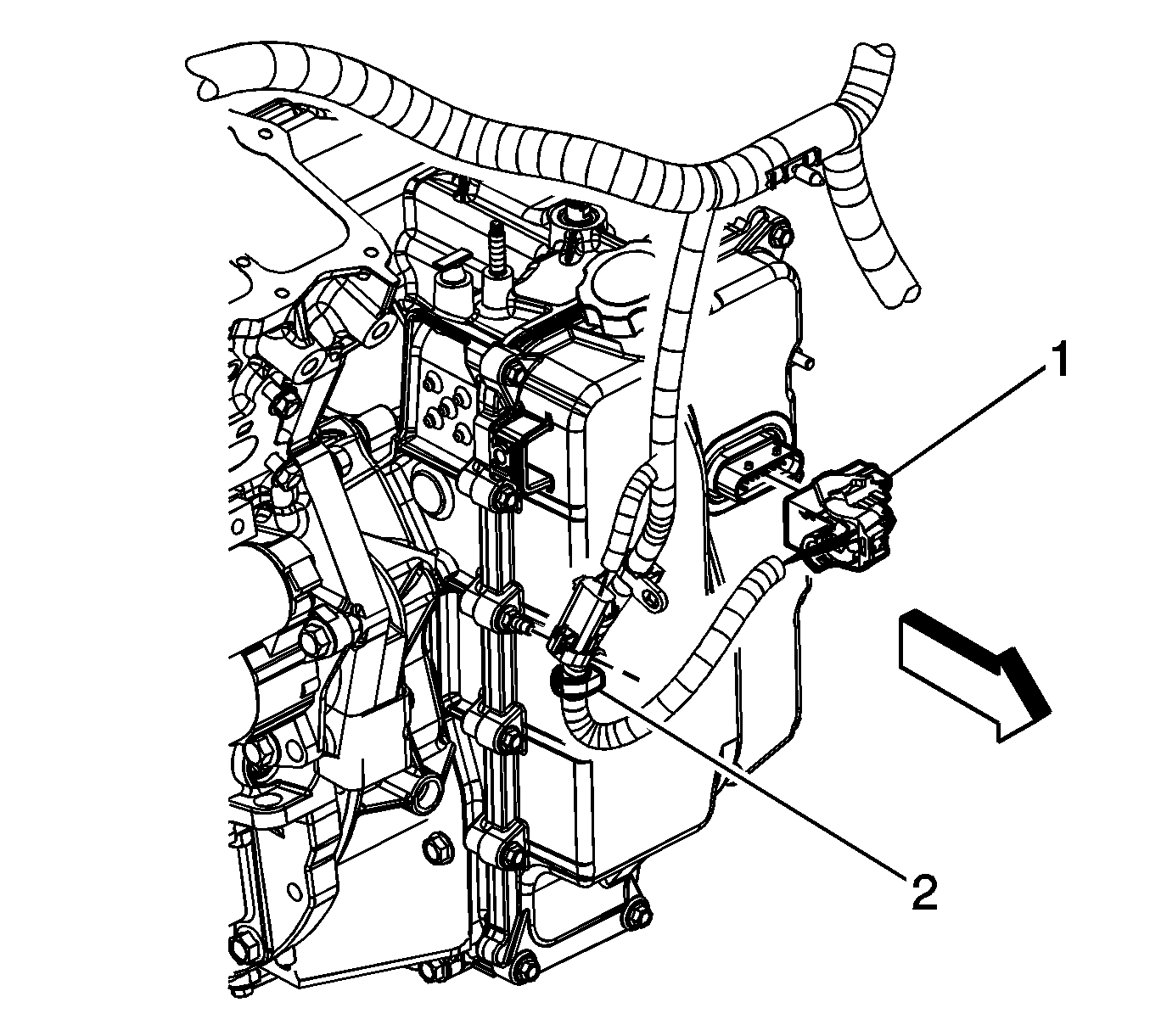 1

2