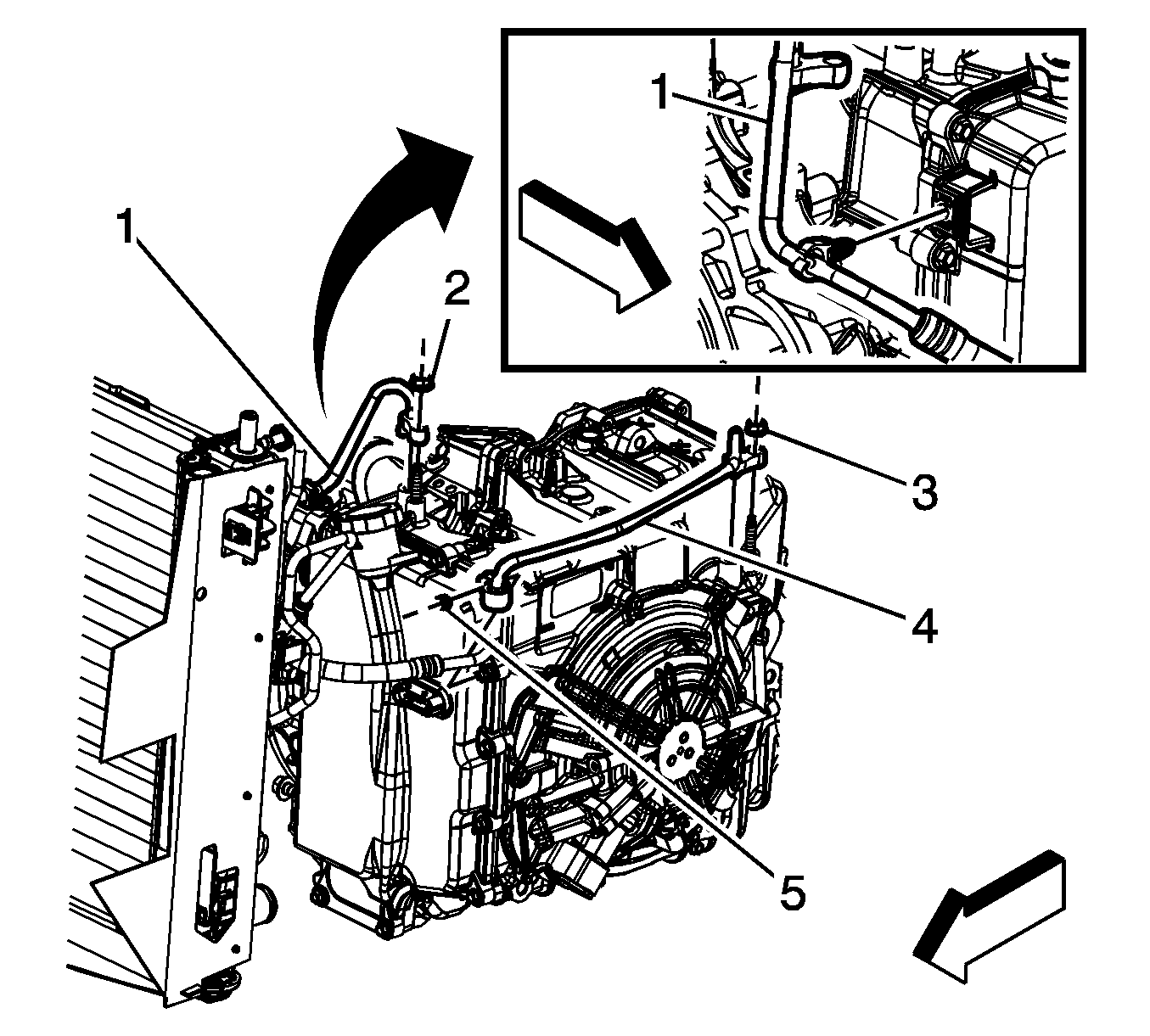 1
1
2
3
4
5