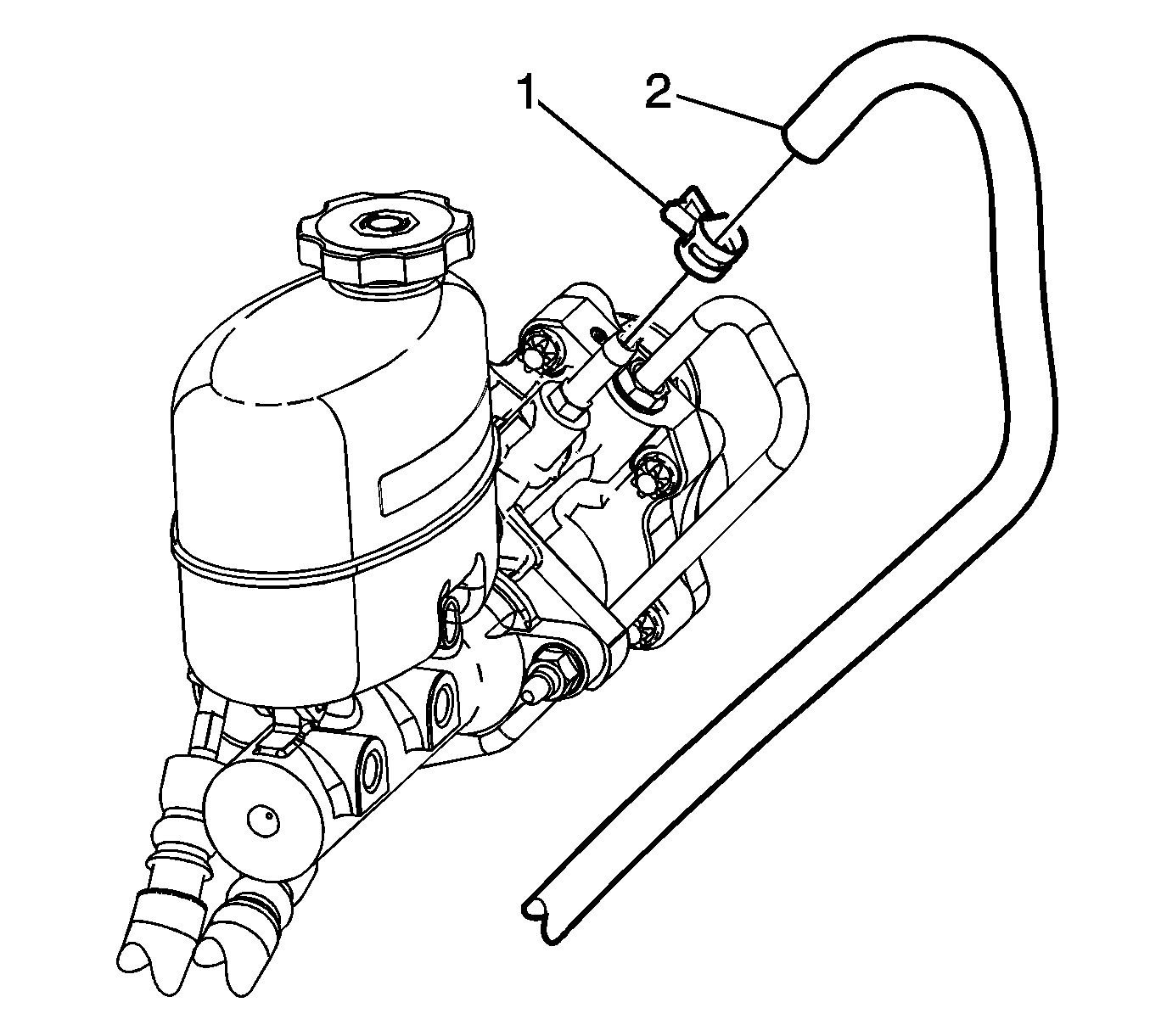 1
2