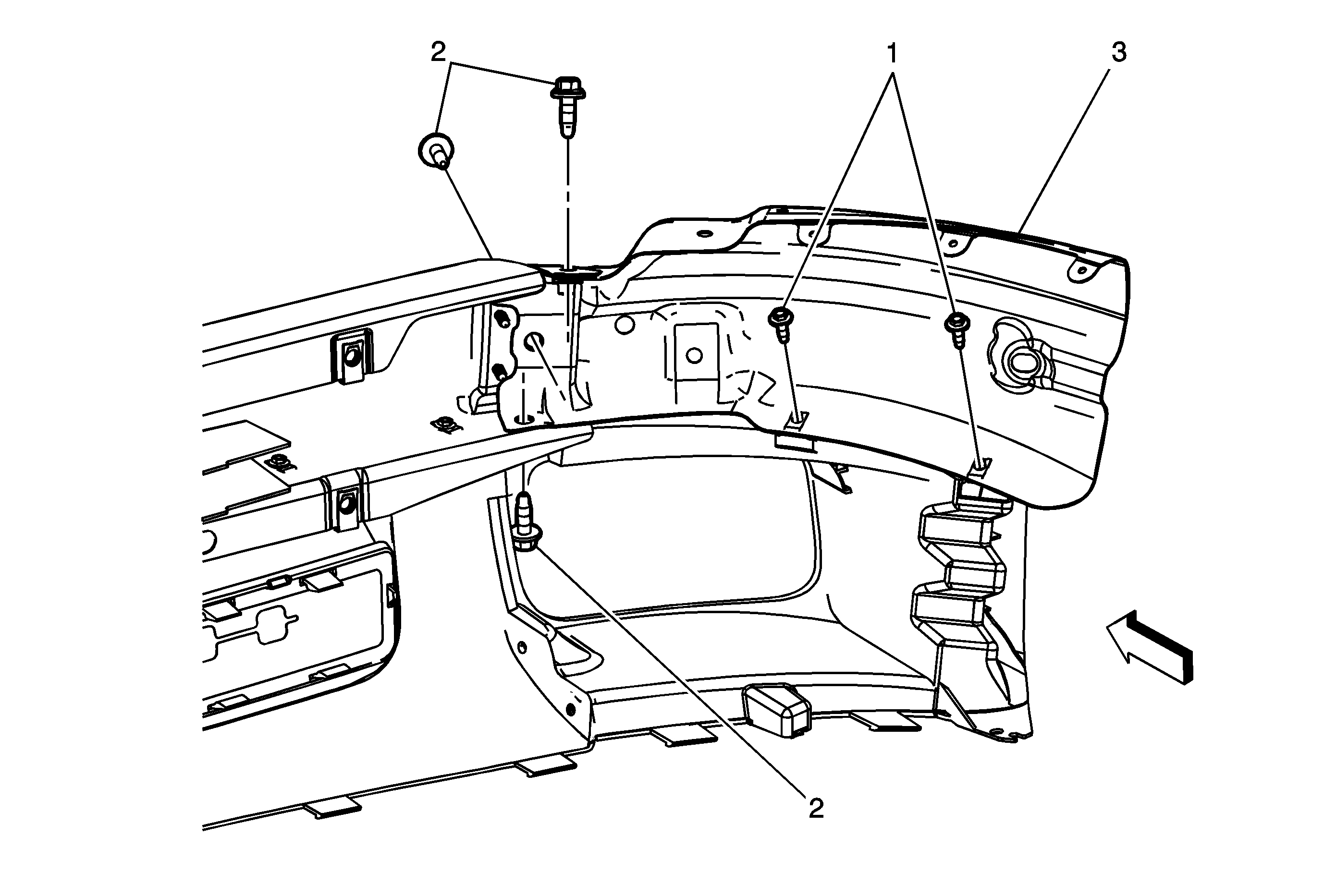 2
1
3
2