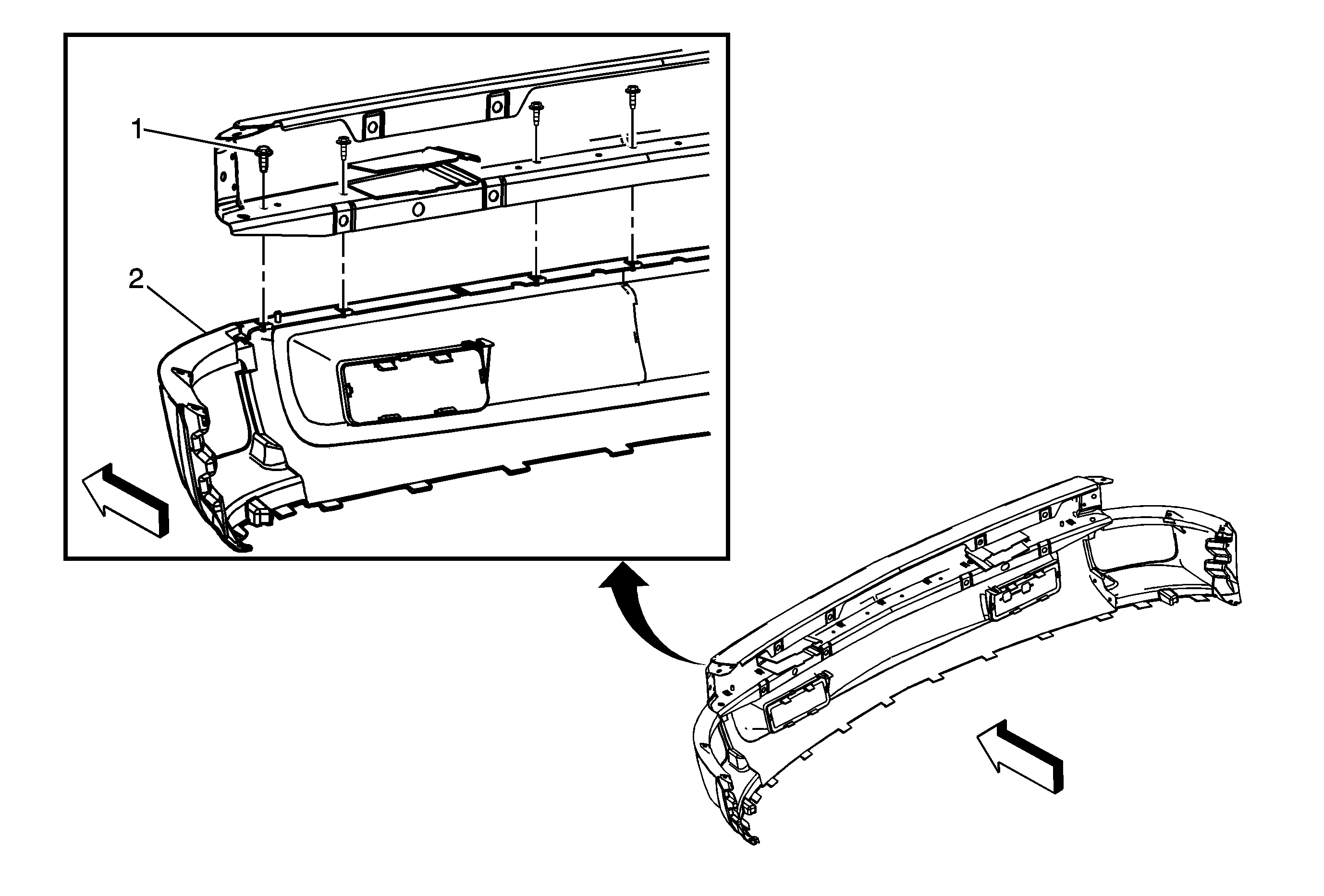 1

2