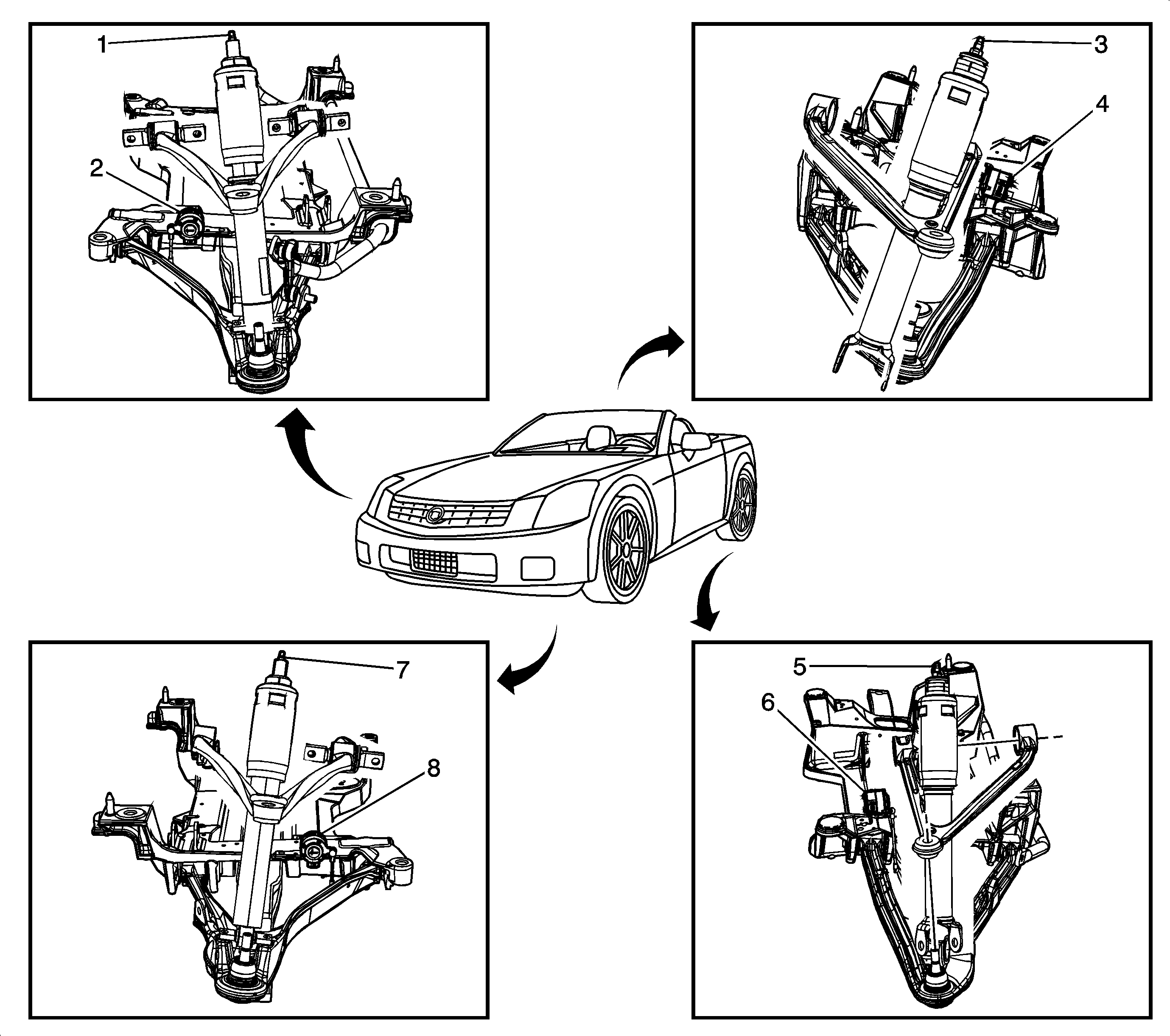 1
2
3
4
7
8
5
6