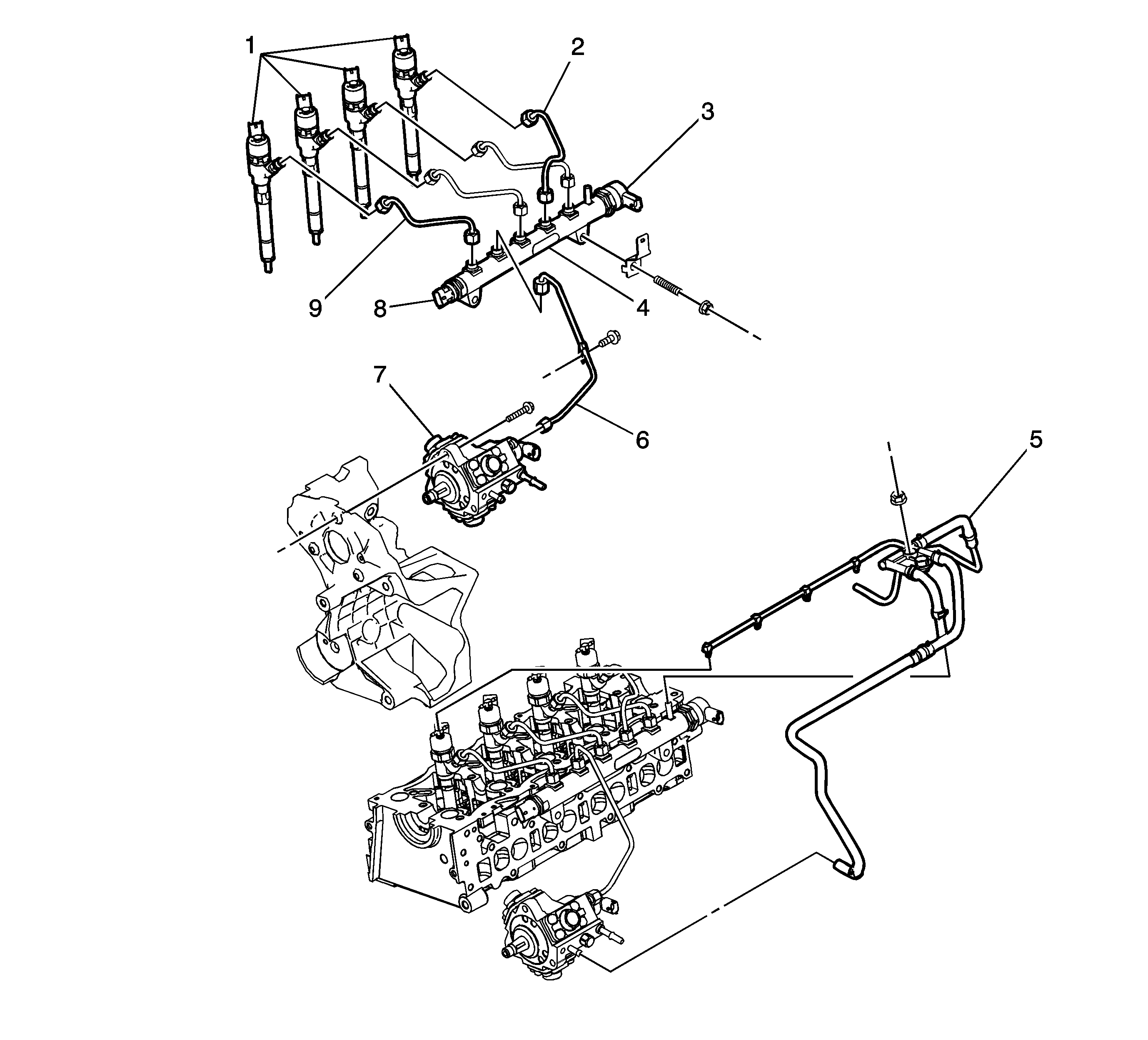 1
2
3
9
8
4
7
6
5