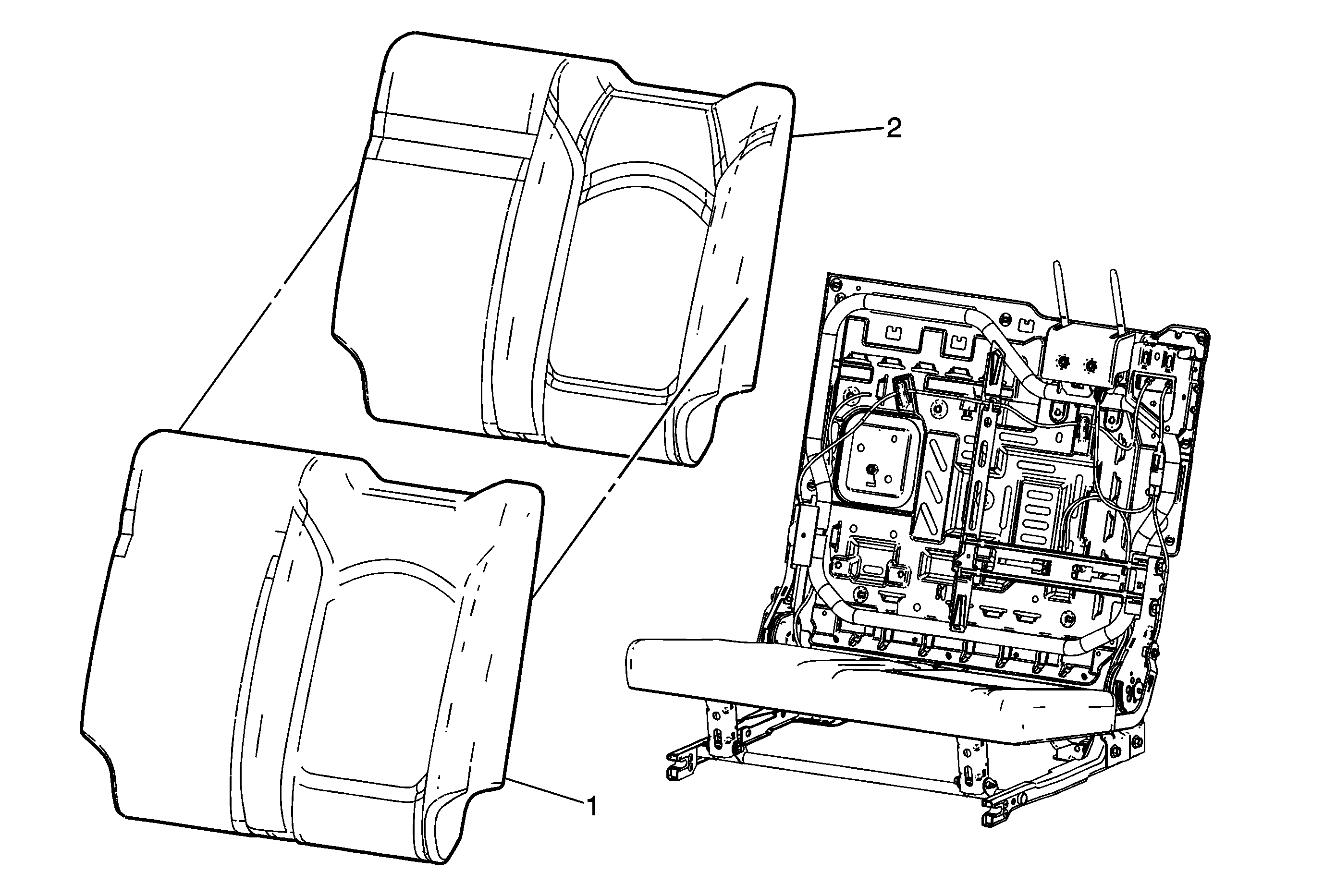 2

1