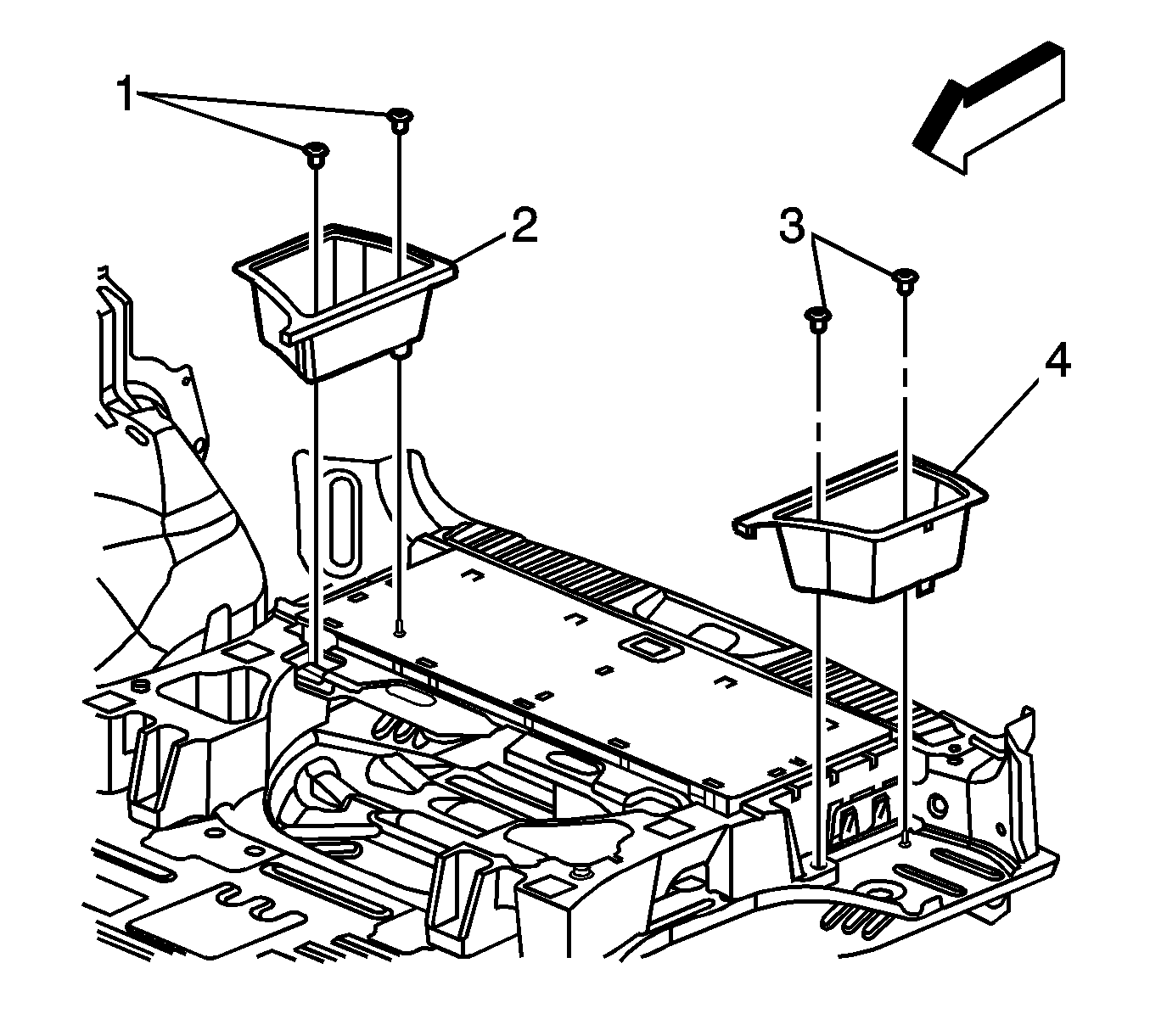 1
2
3
4