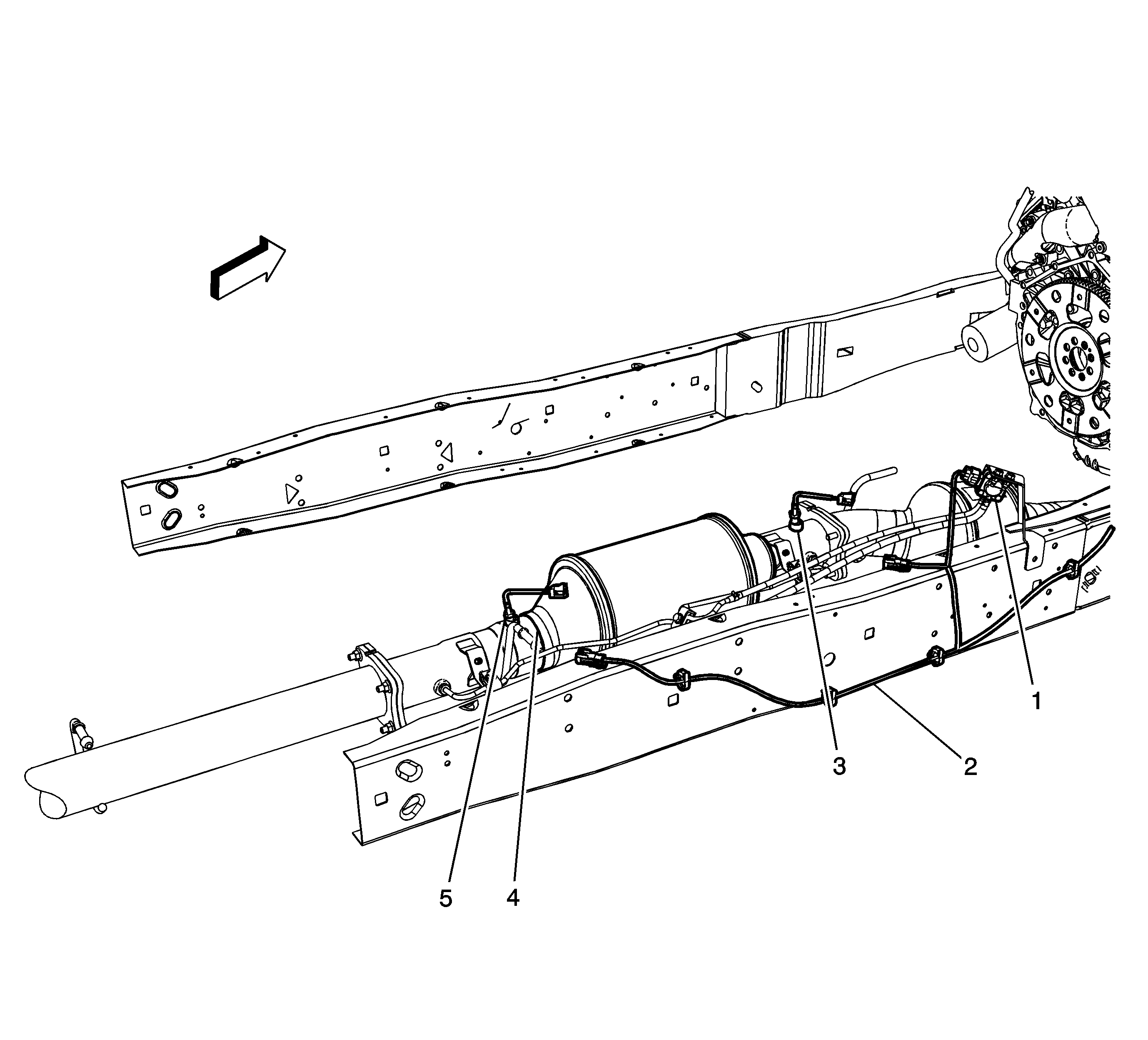 1
3
2
5
4