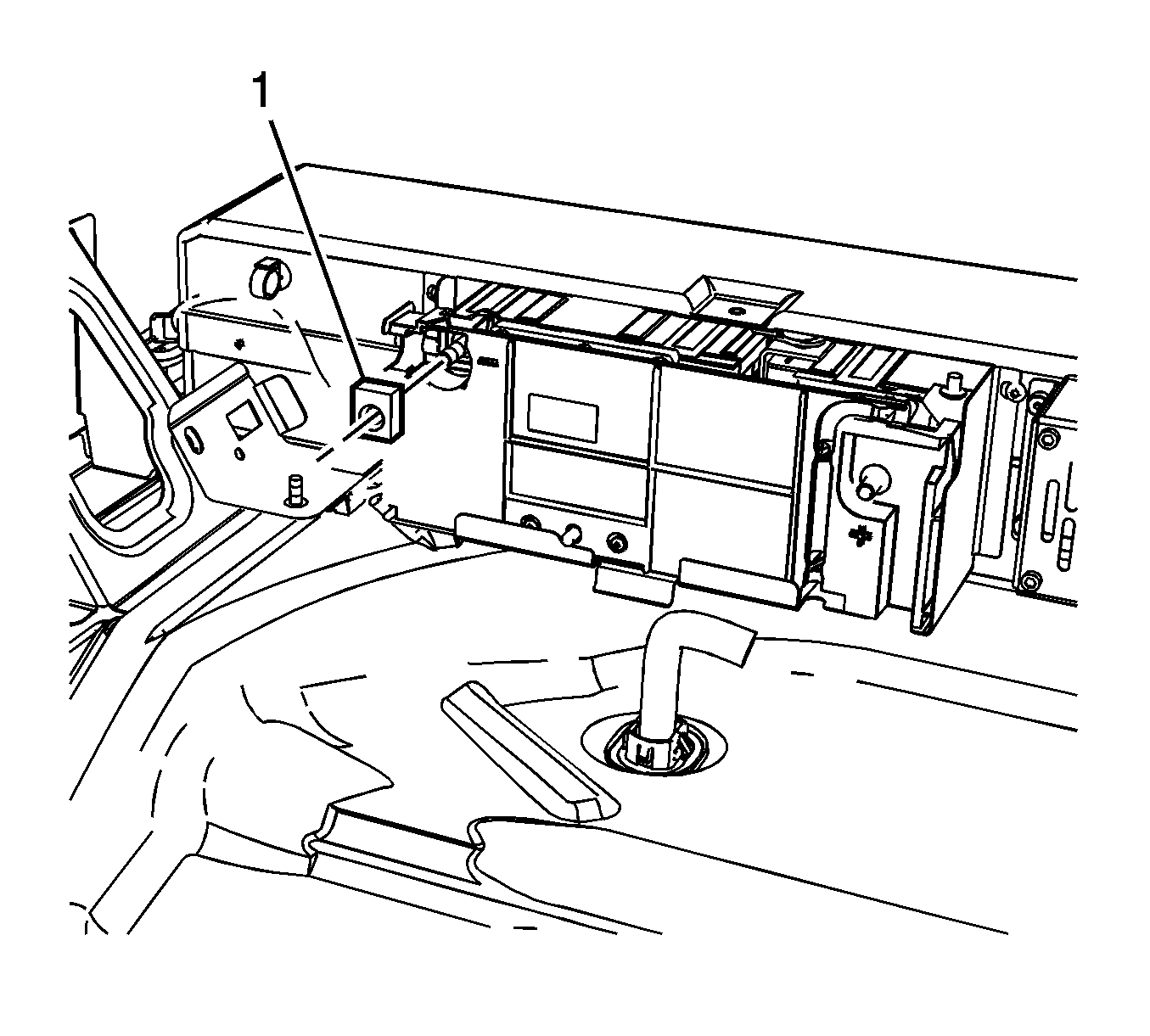 1