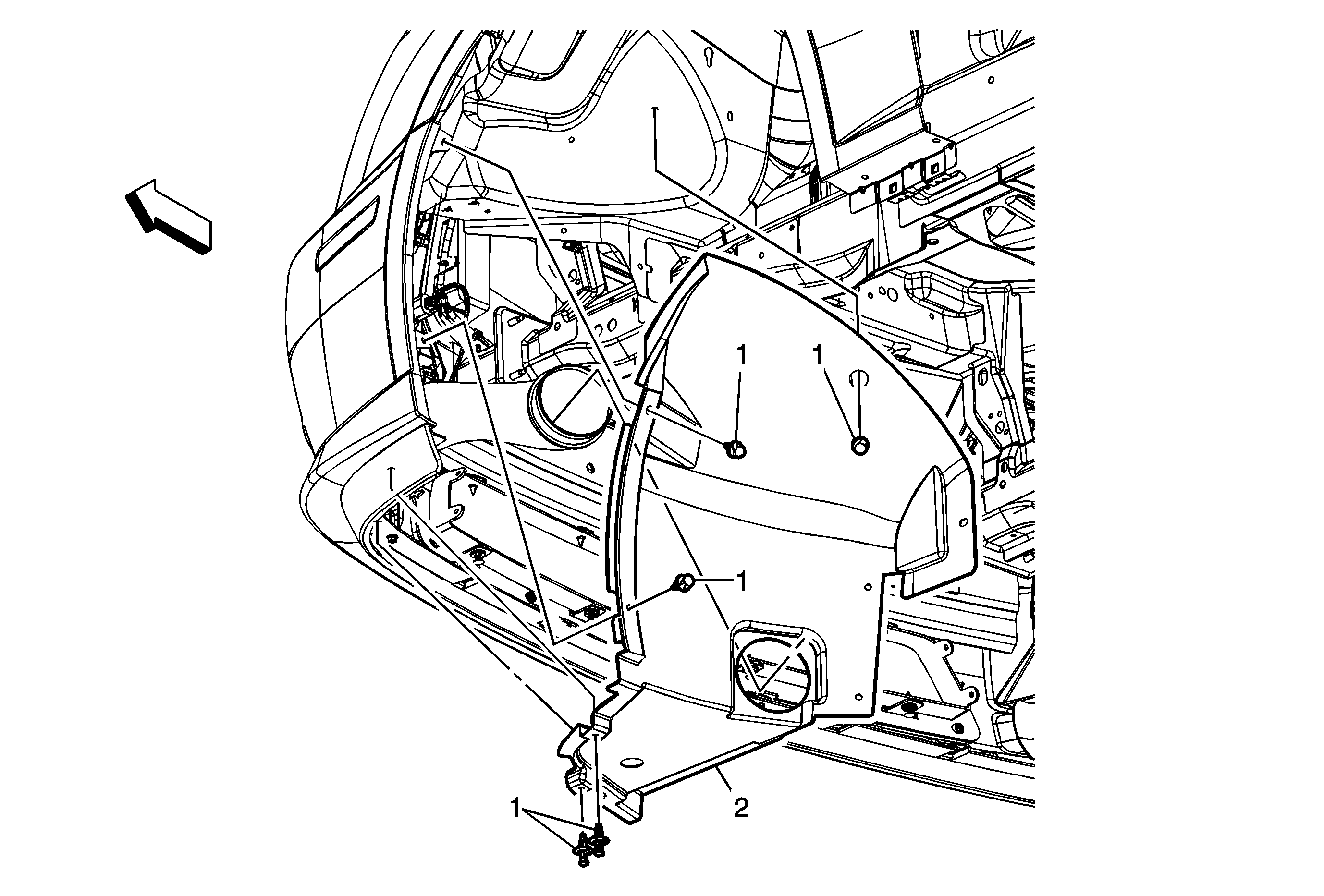 1
1
1
1
2