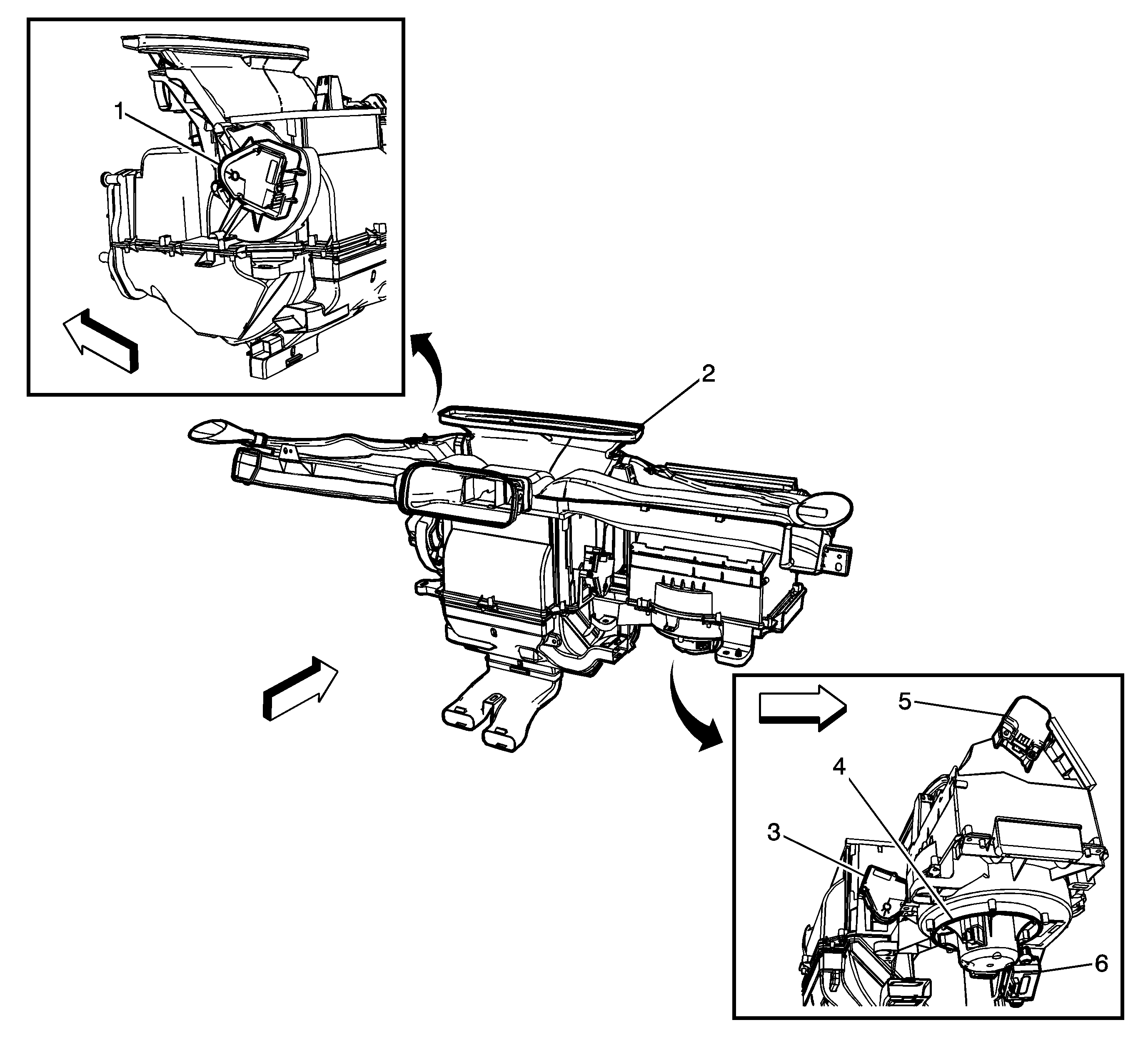 1
2
5
4
3
6