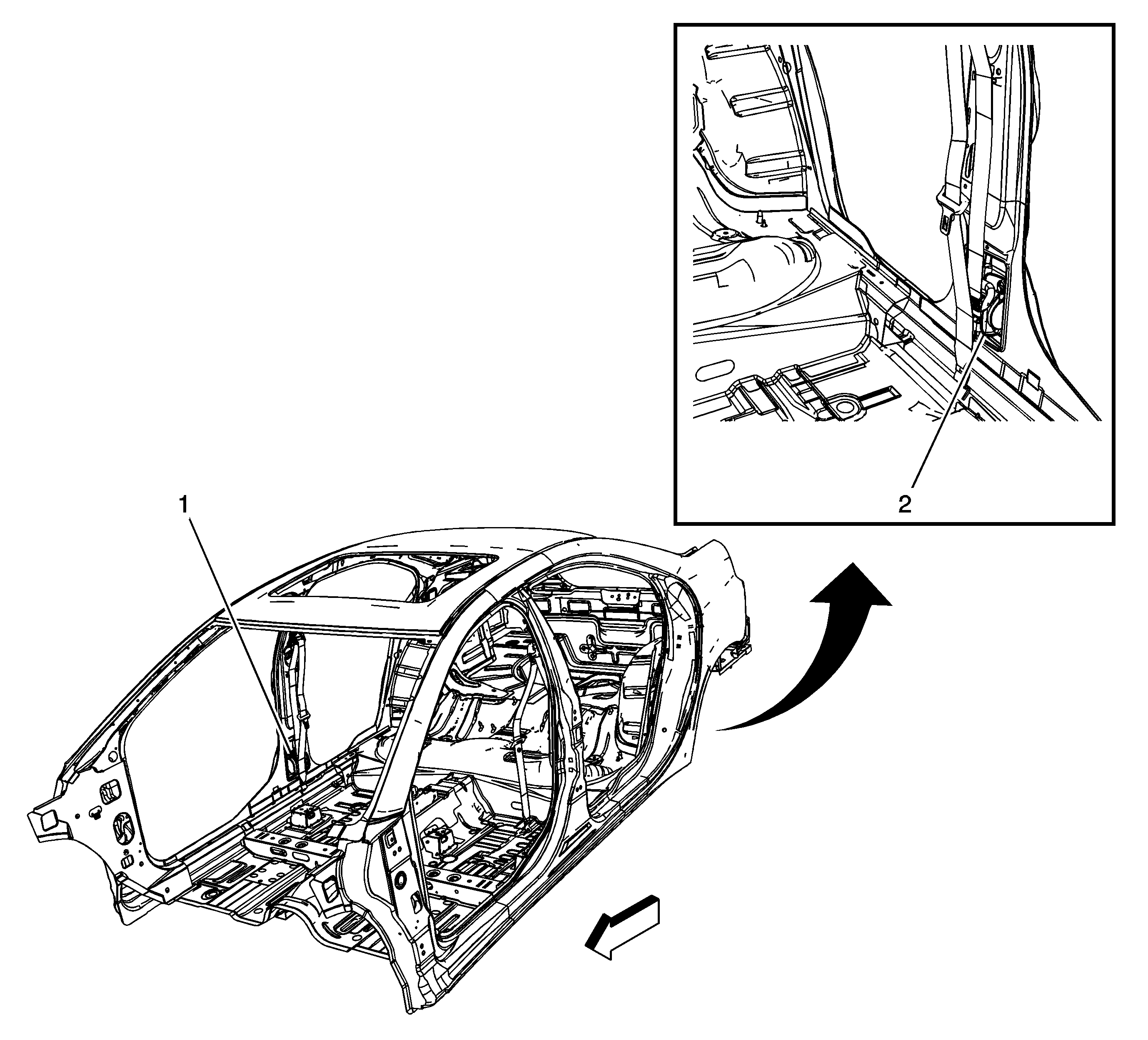 2

1