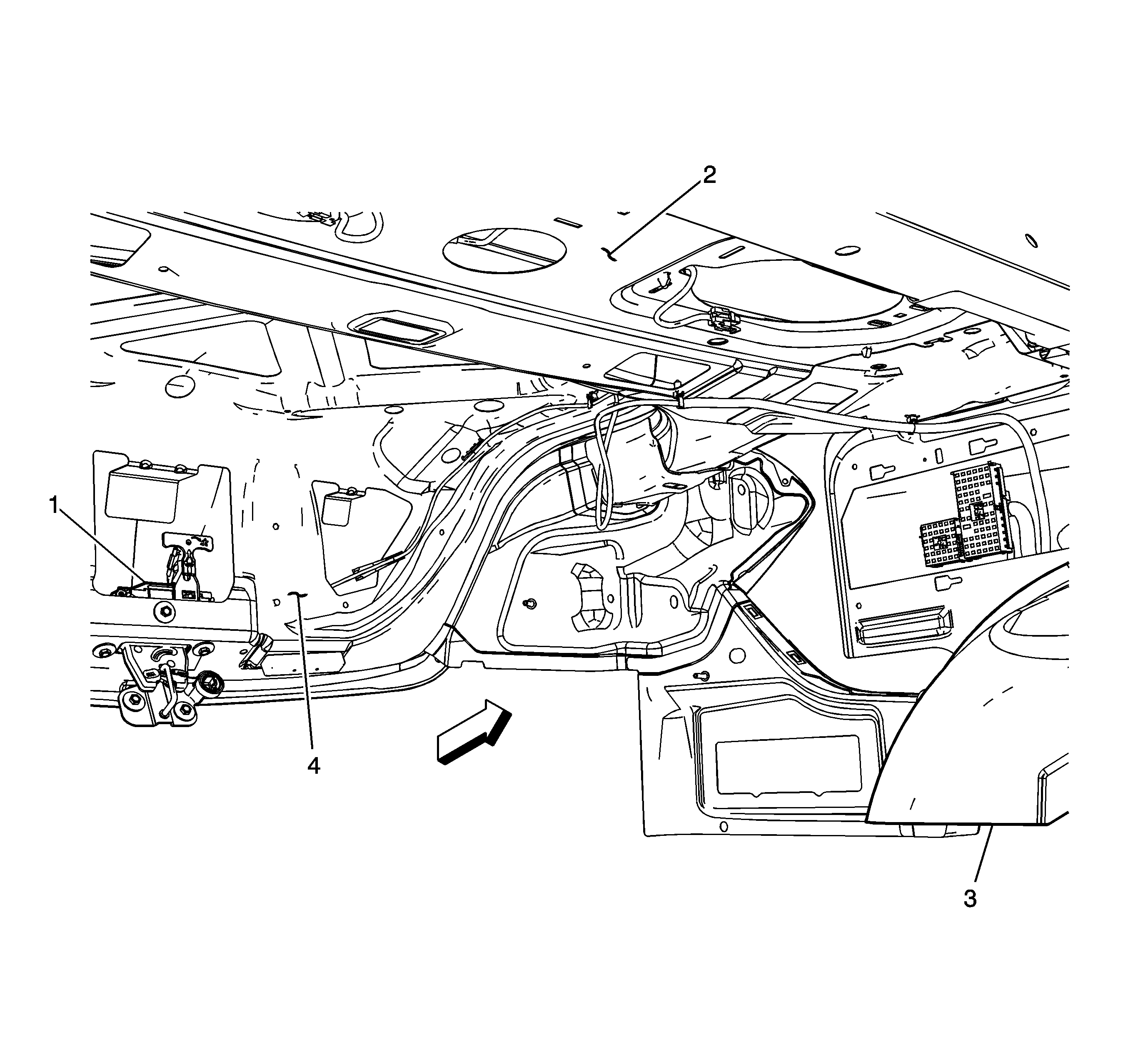 2
1
4
3