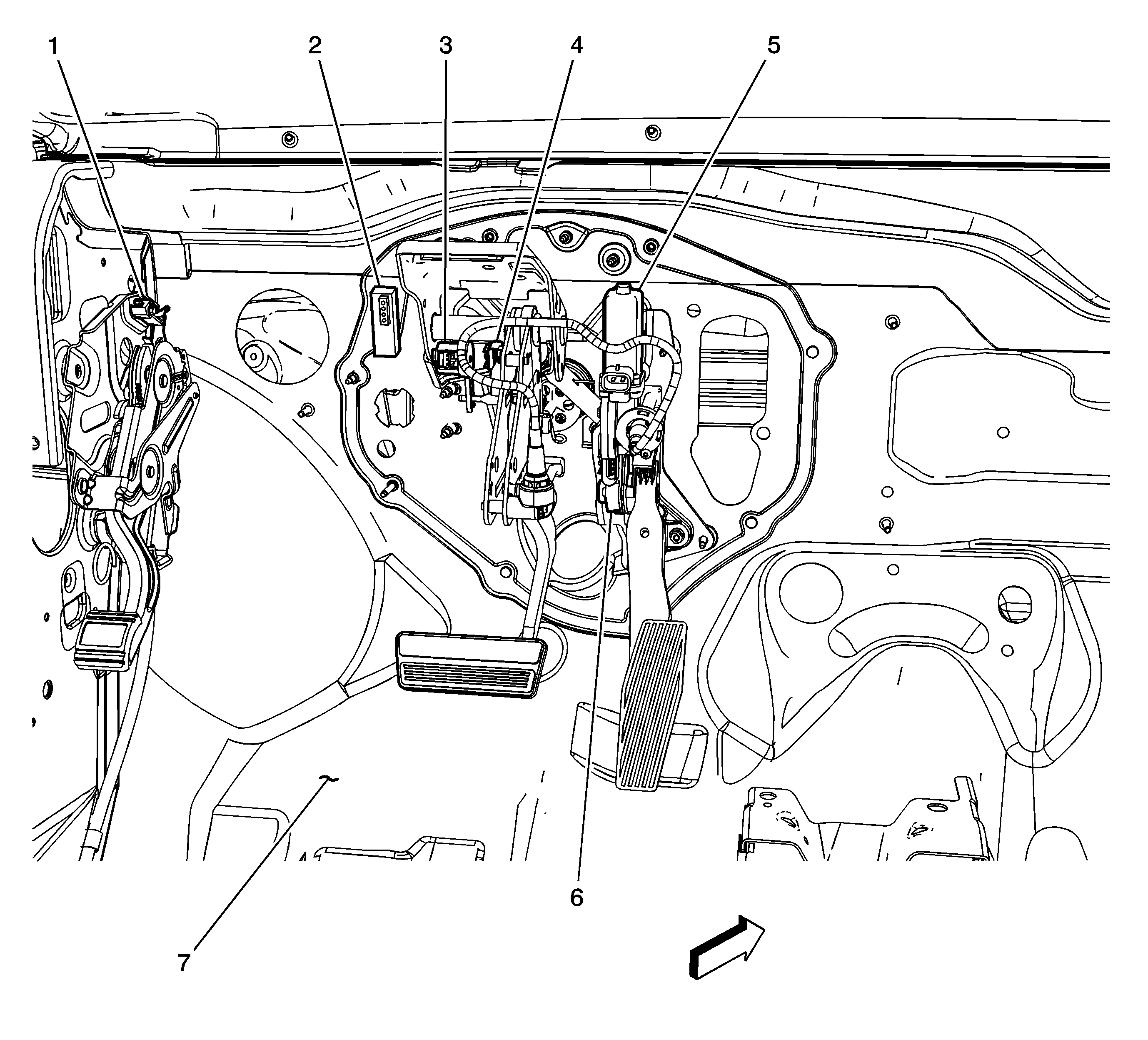 1
2
3
4
5
6
7