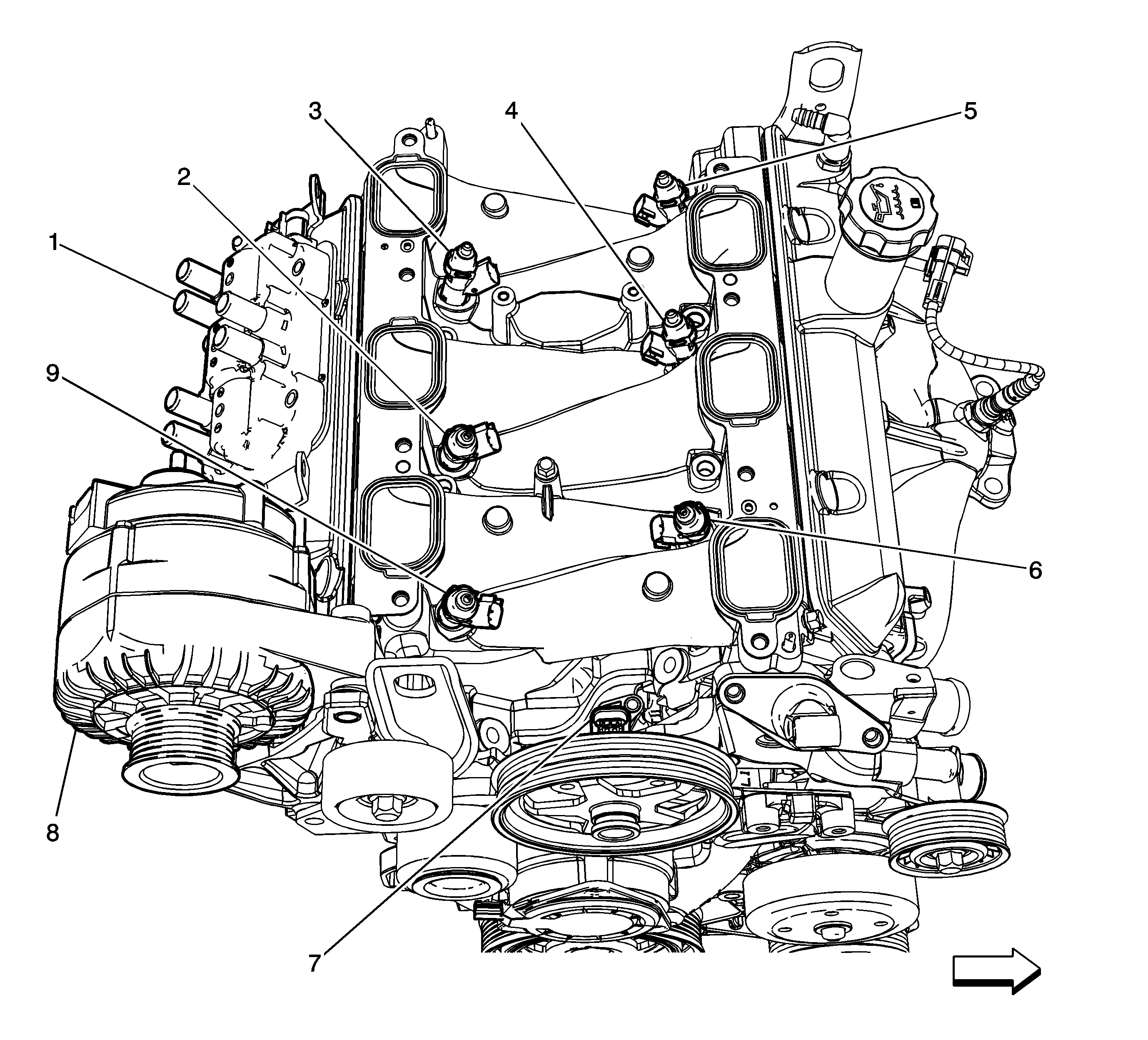 3
4
5
2
1
9
6
8
7