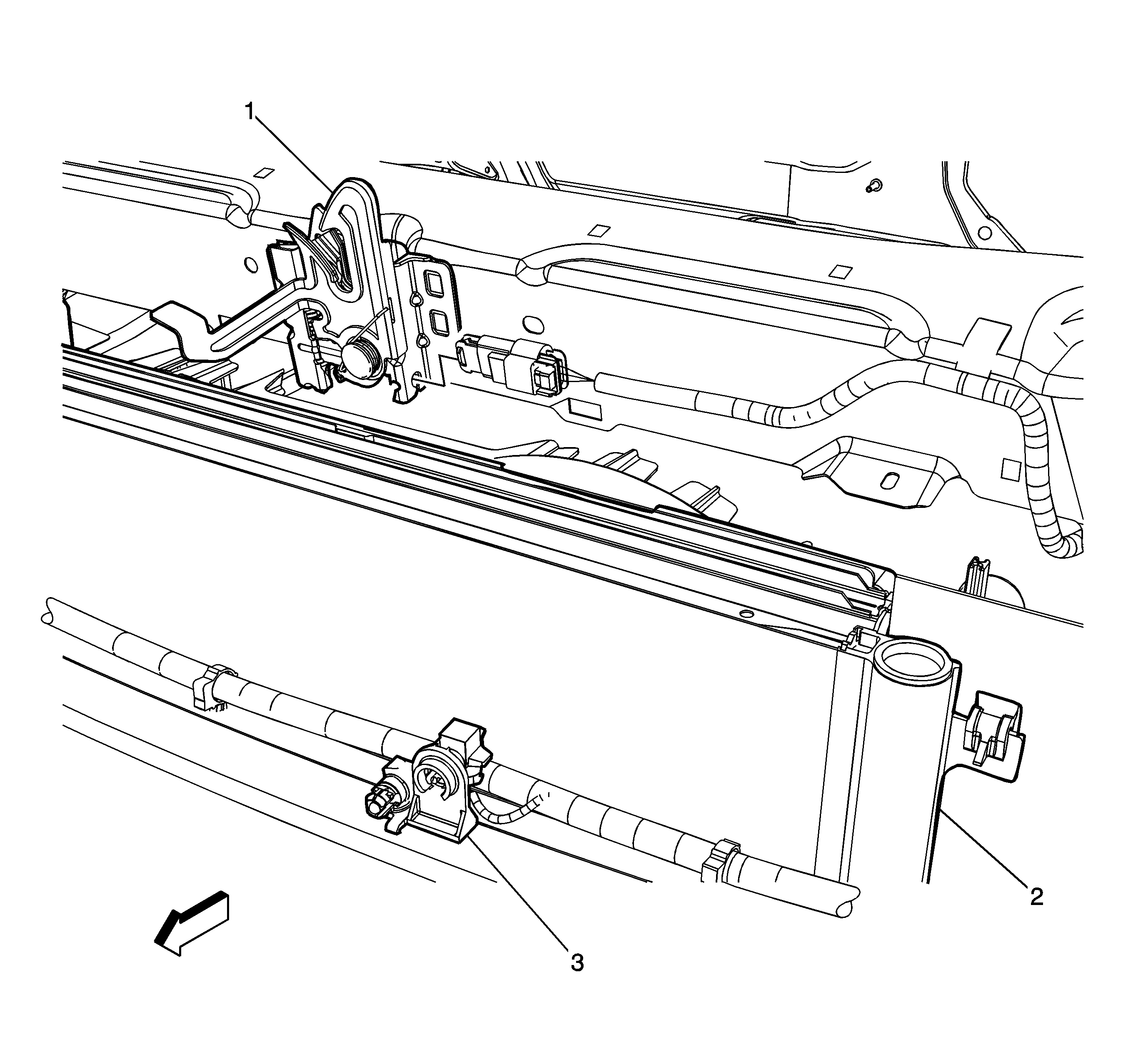 1

2

3