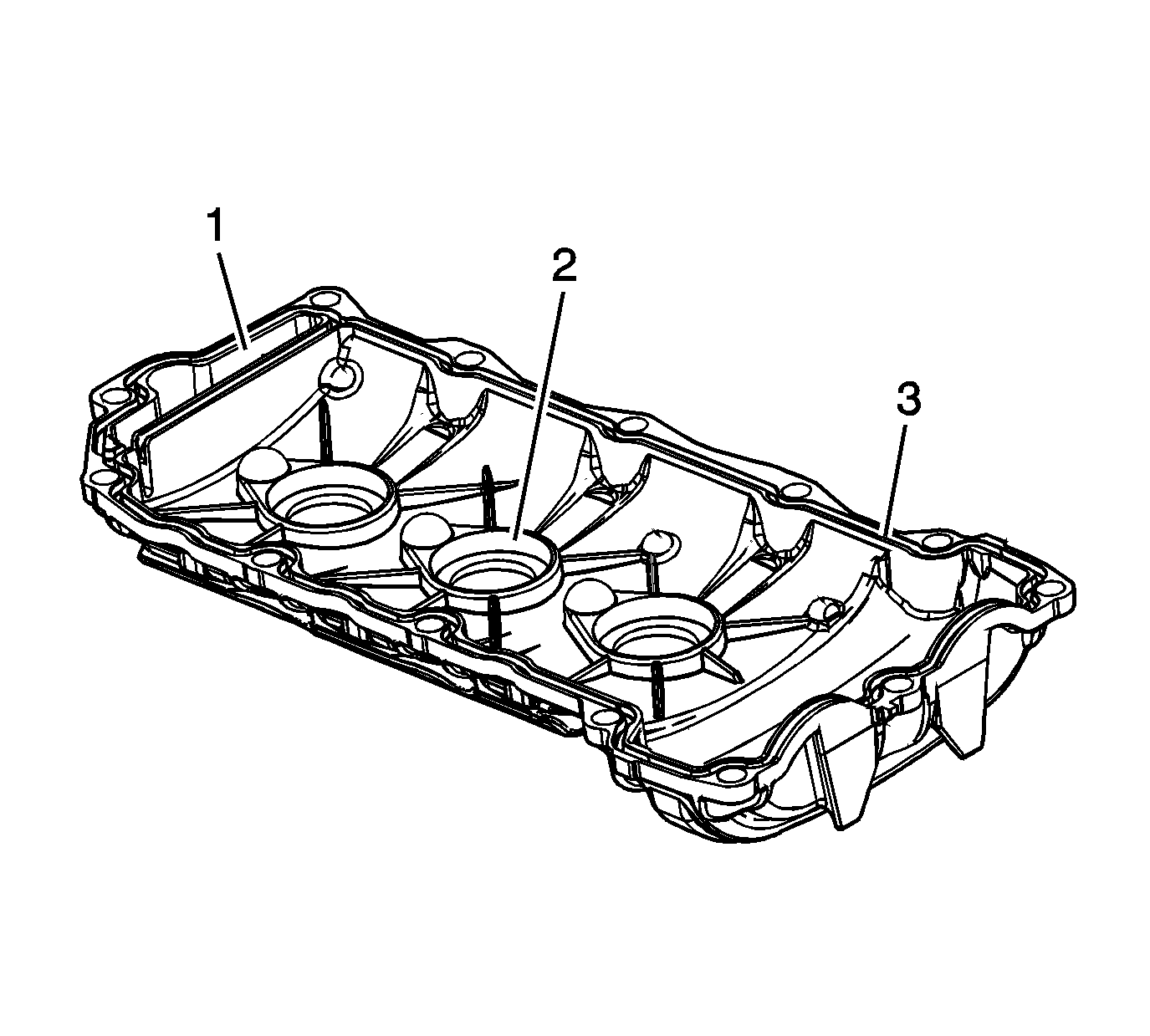 1
2
3