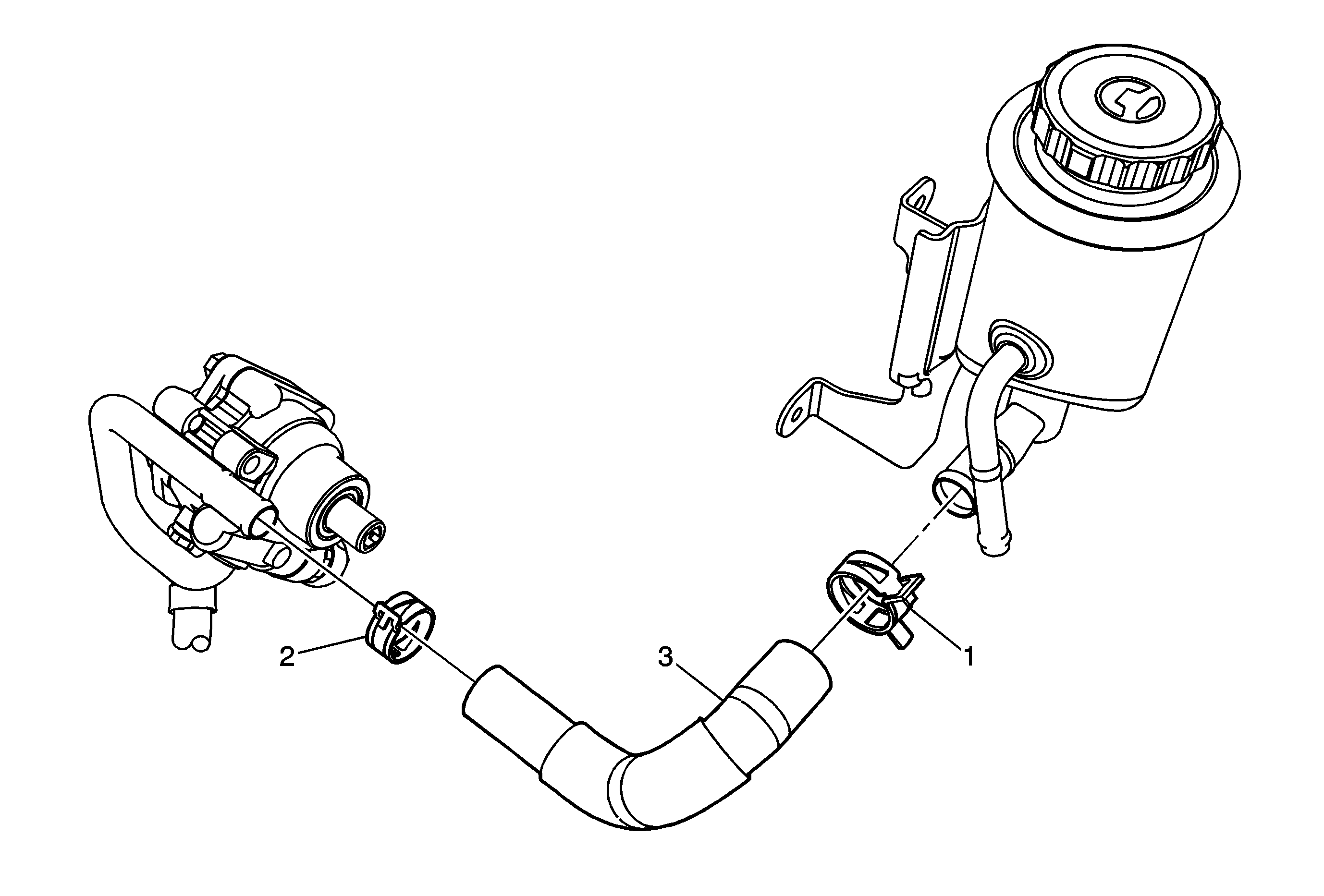 2
3
1