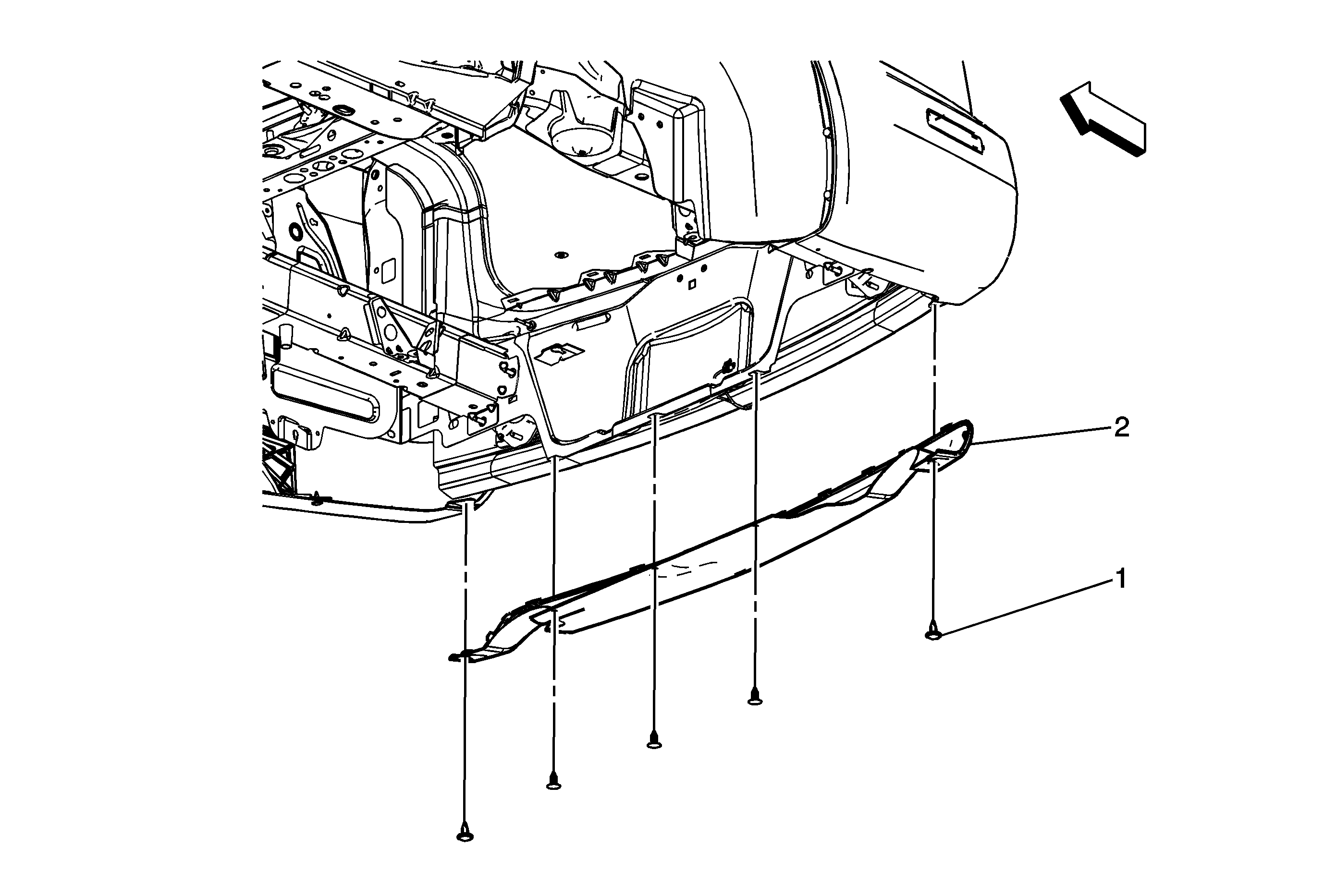 2

1