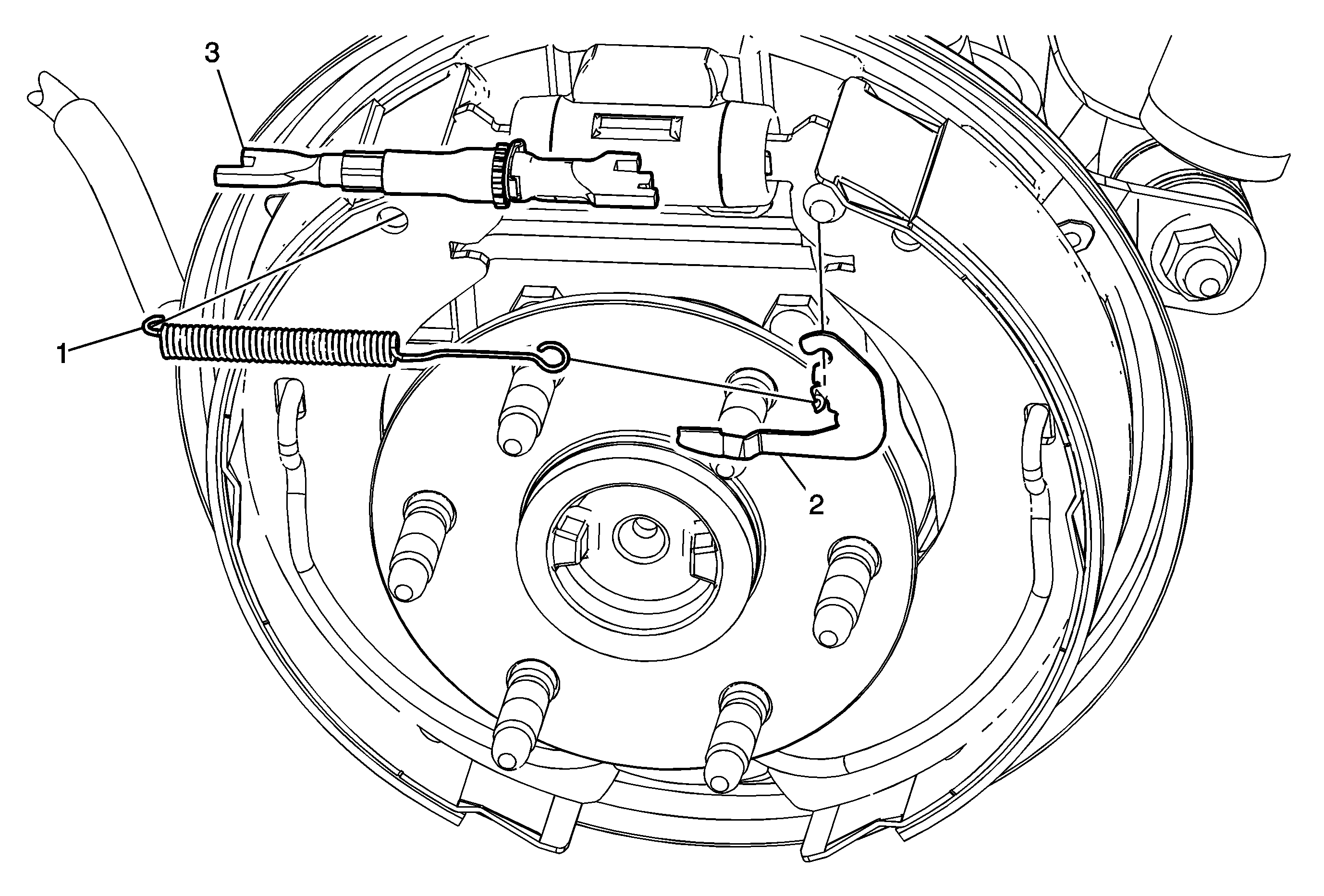 3

1

2