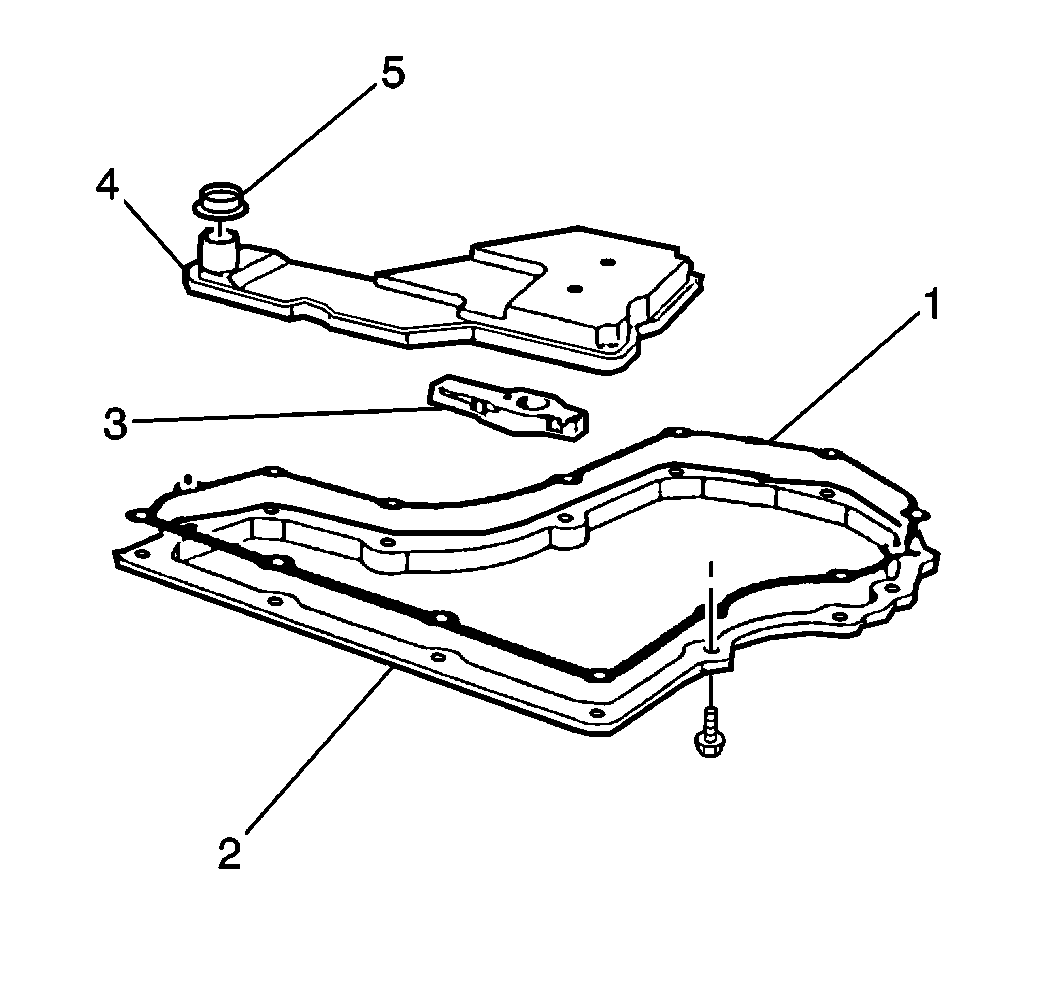 5
4
1
3
2