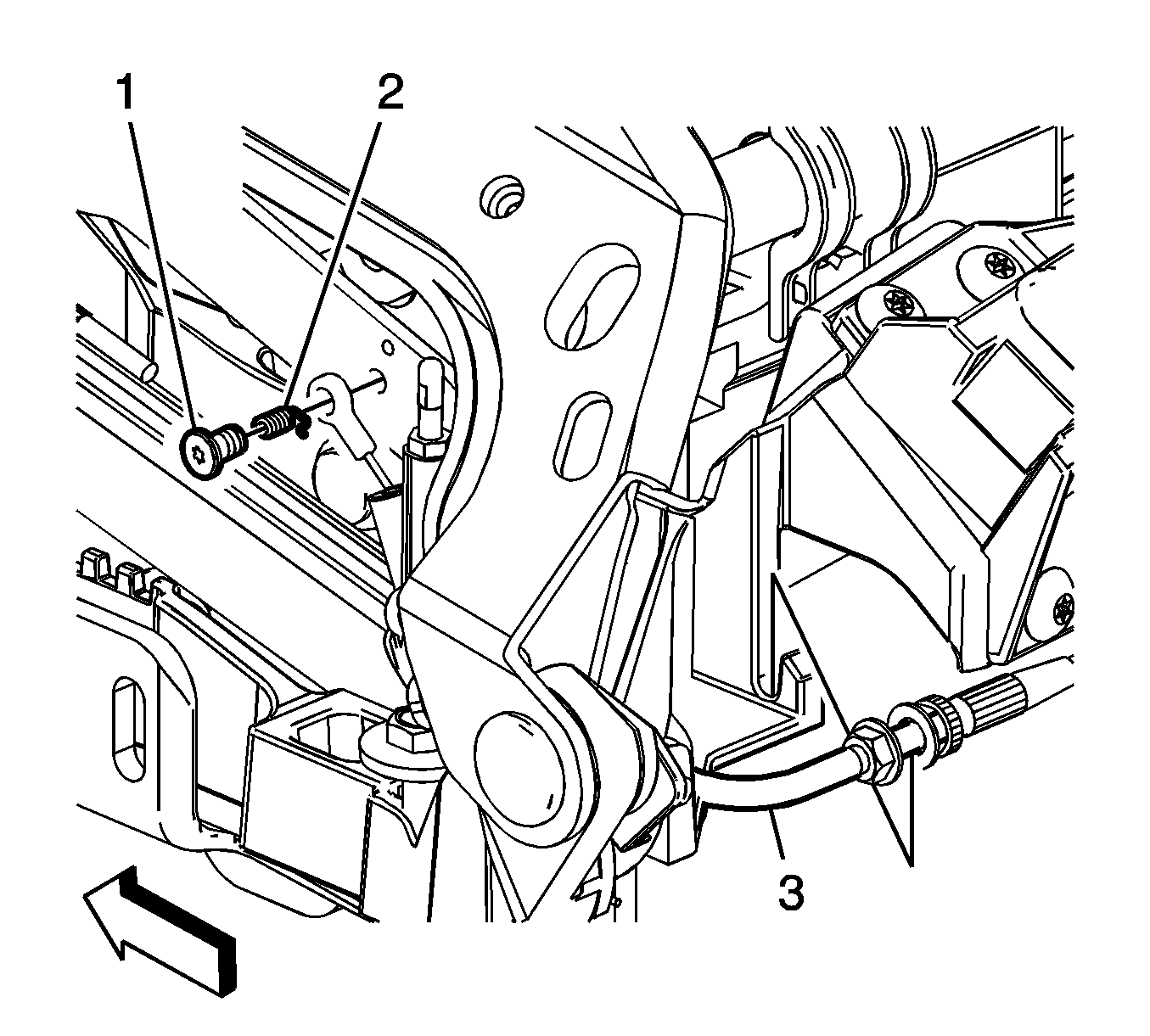 1
2
3