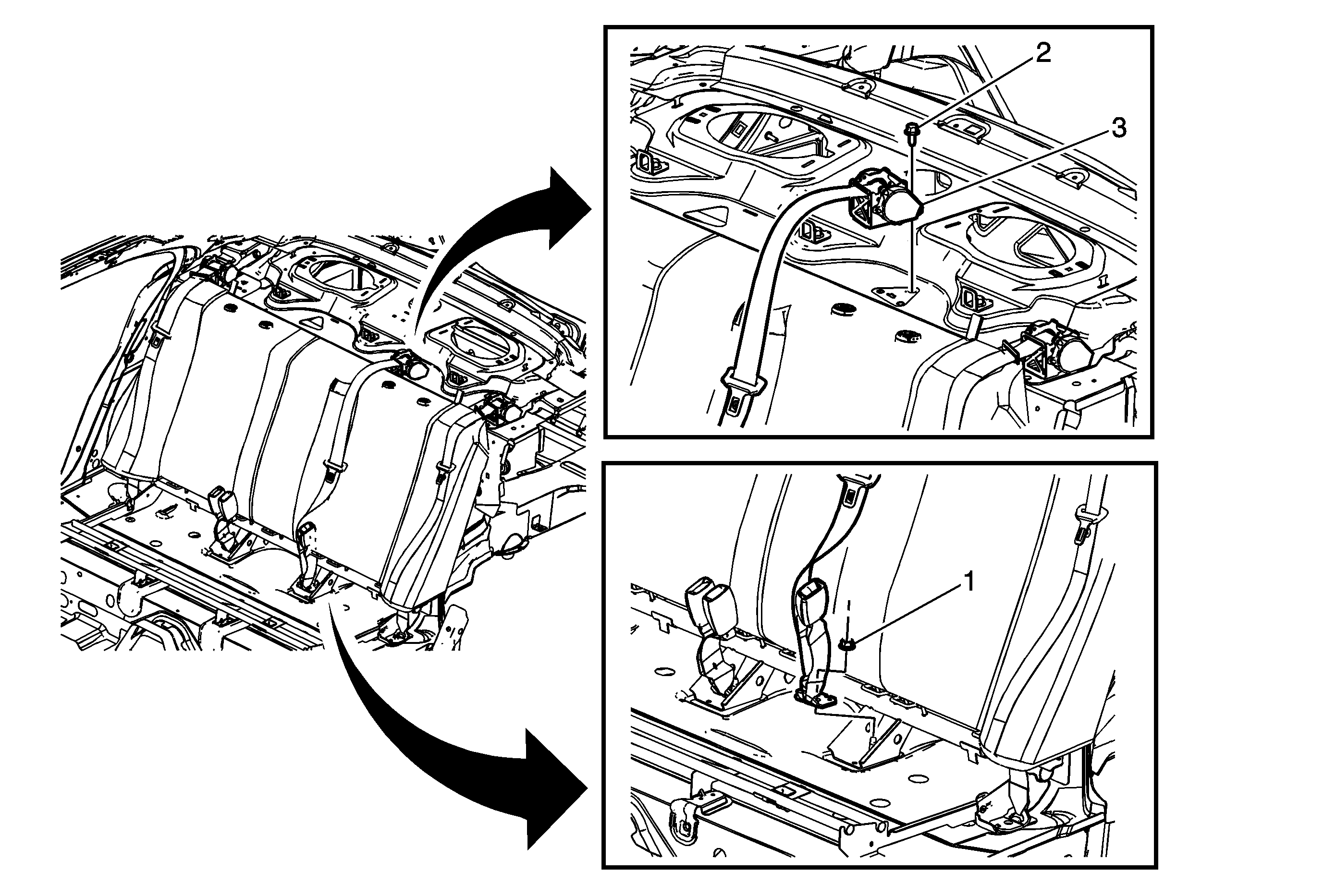 2
3
1