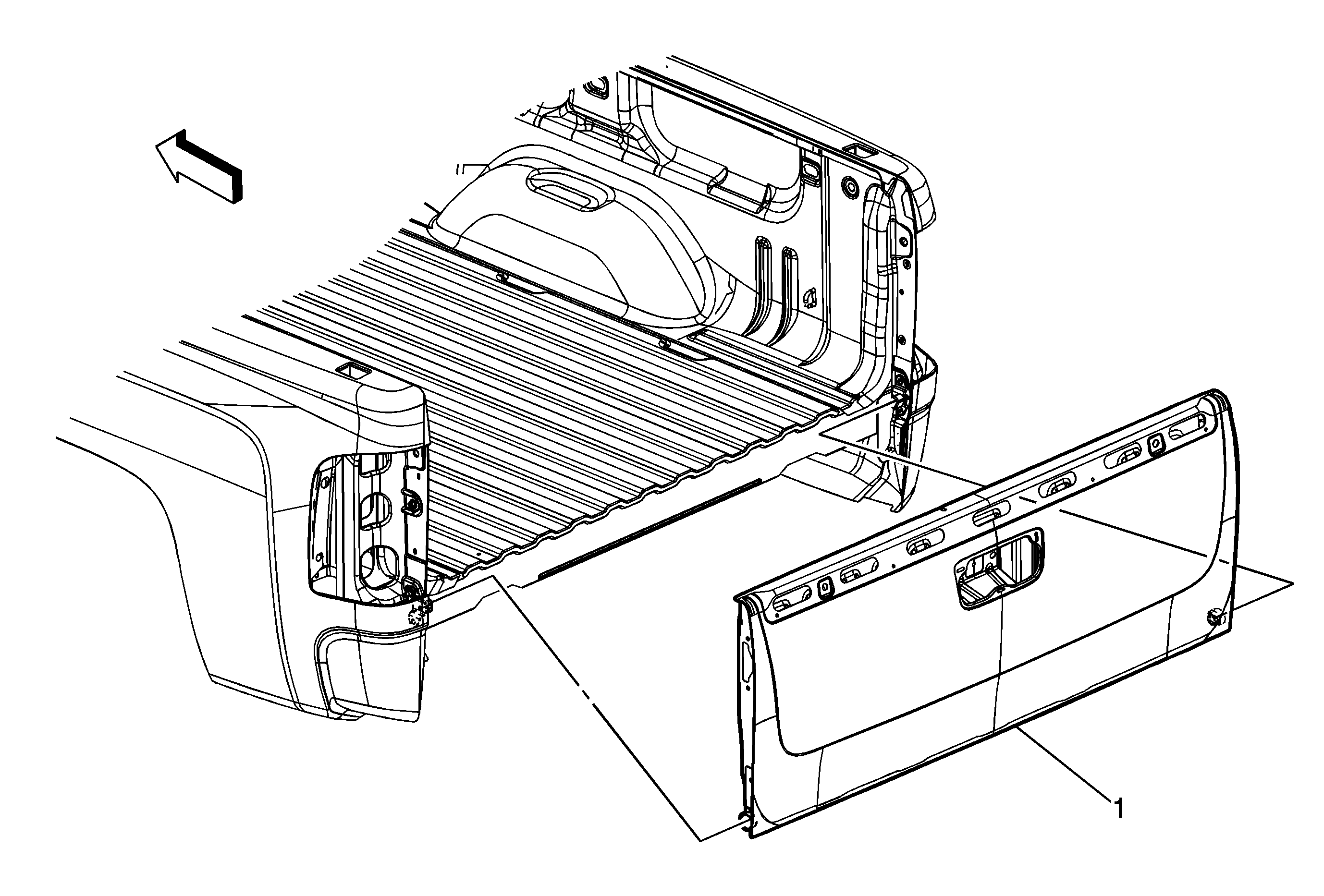 1