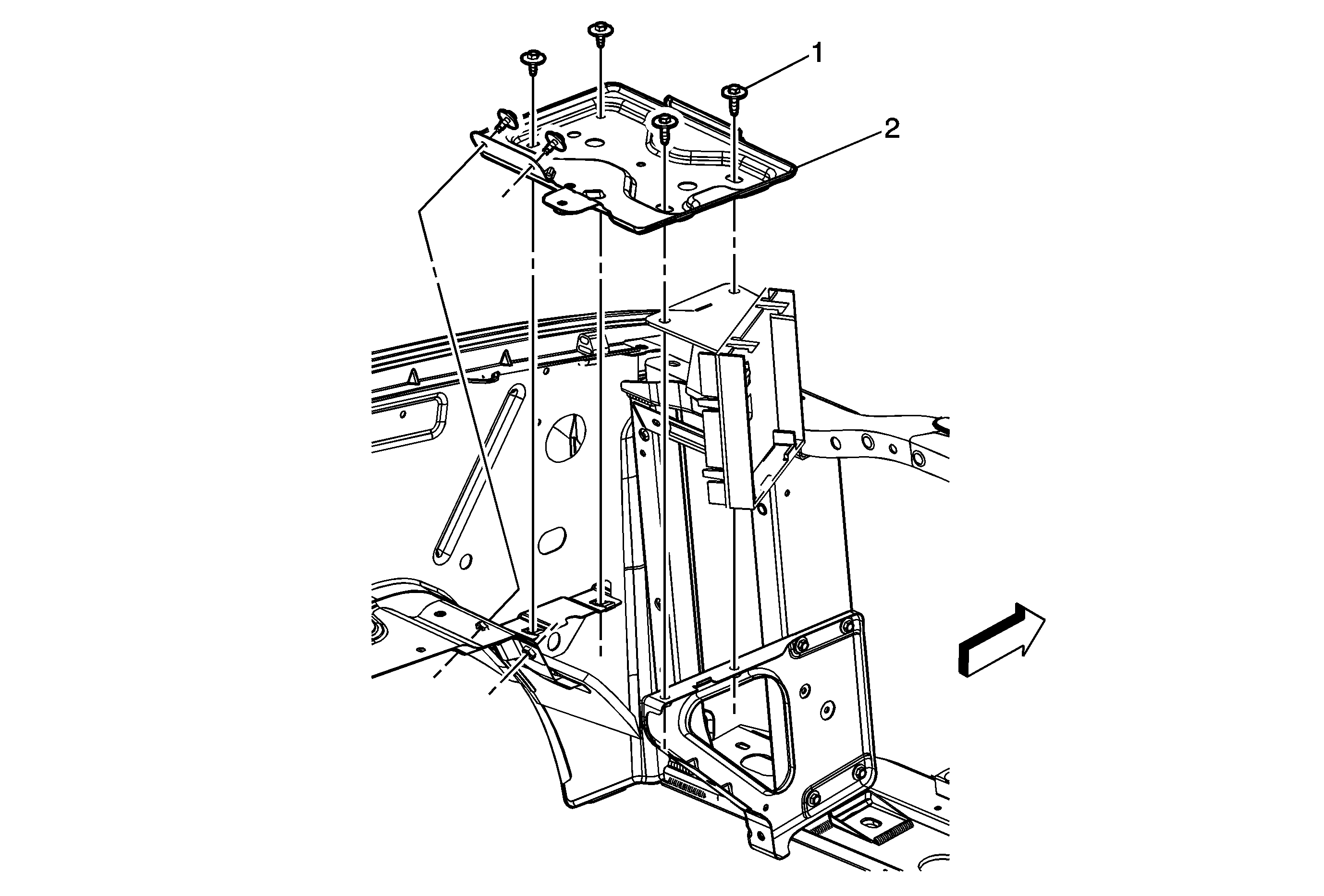 1
2