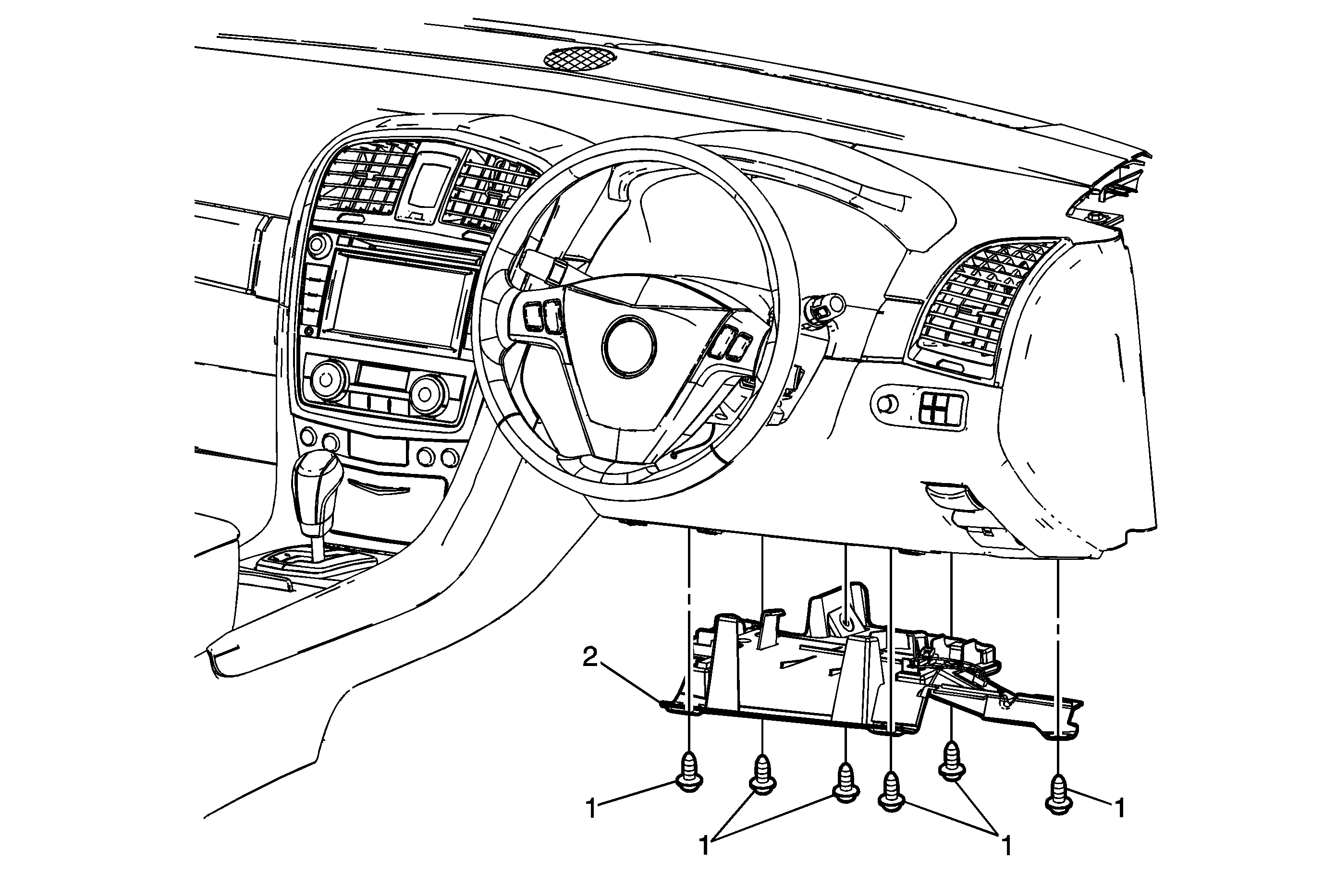 2

1
1
1
1