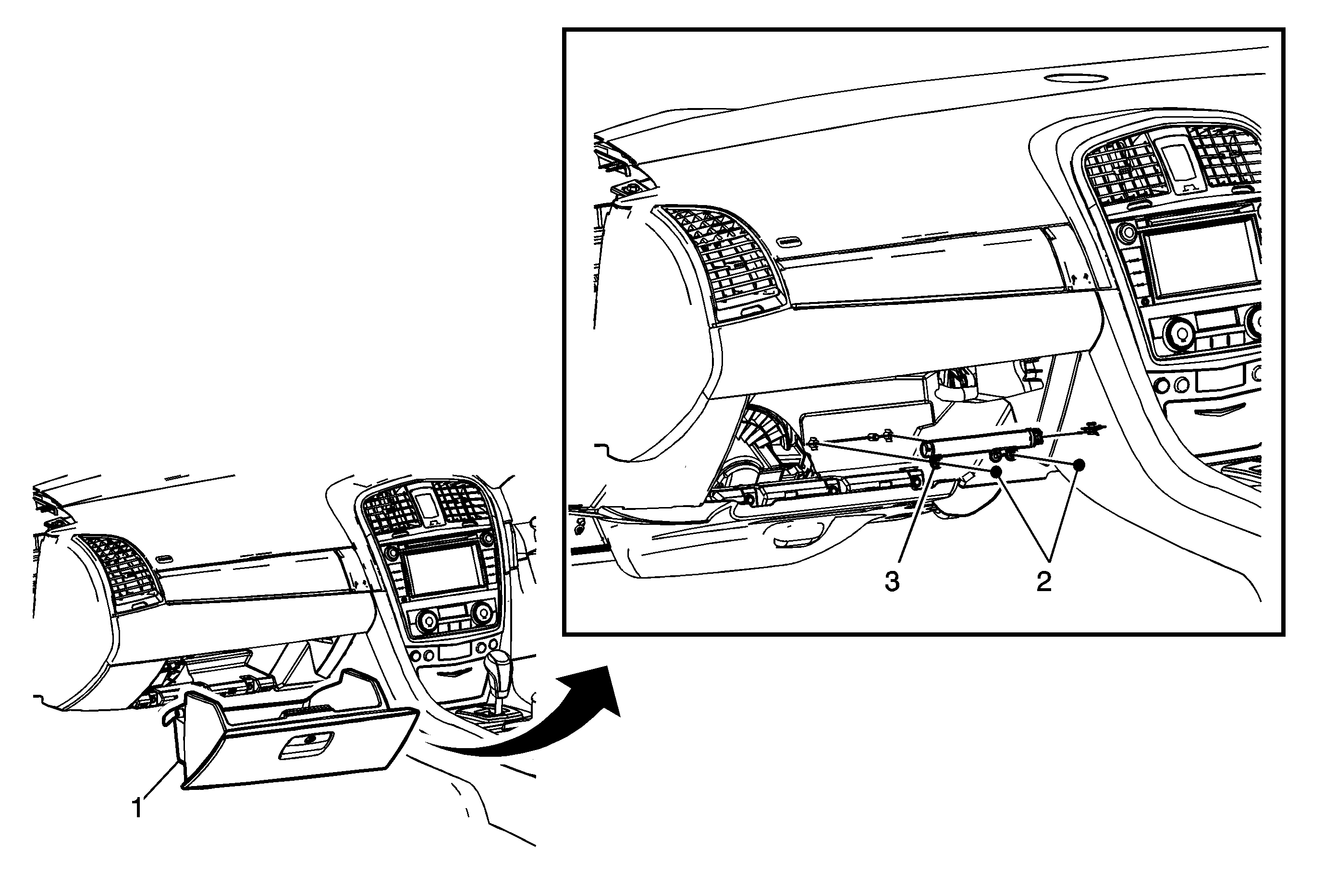 3
2
1