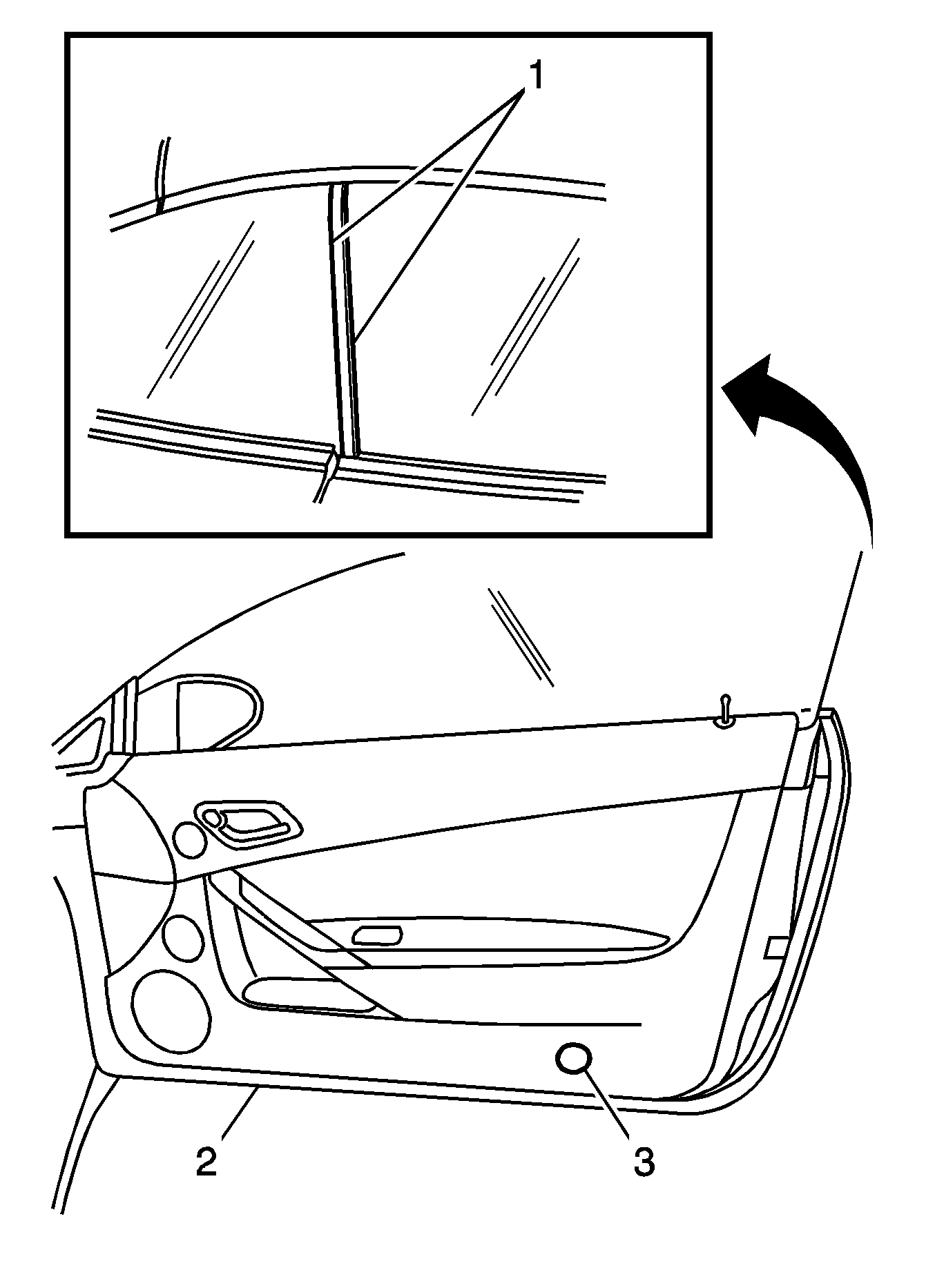 1
2
3