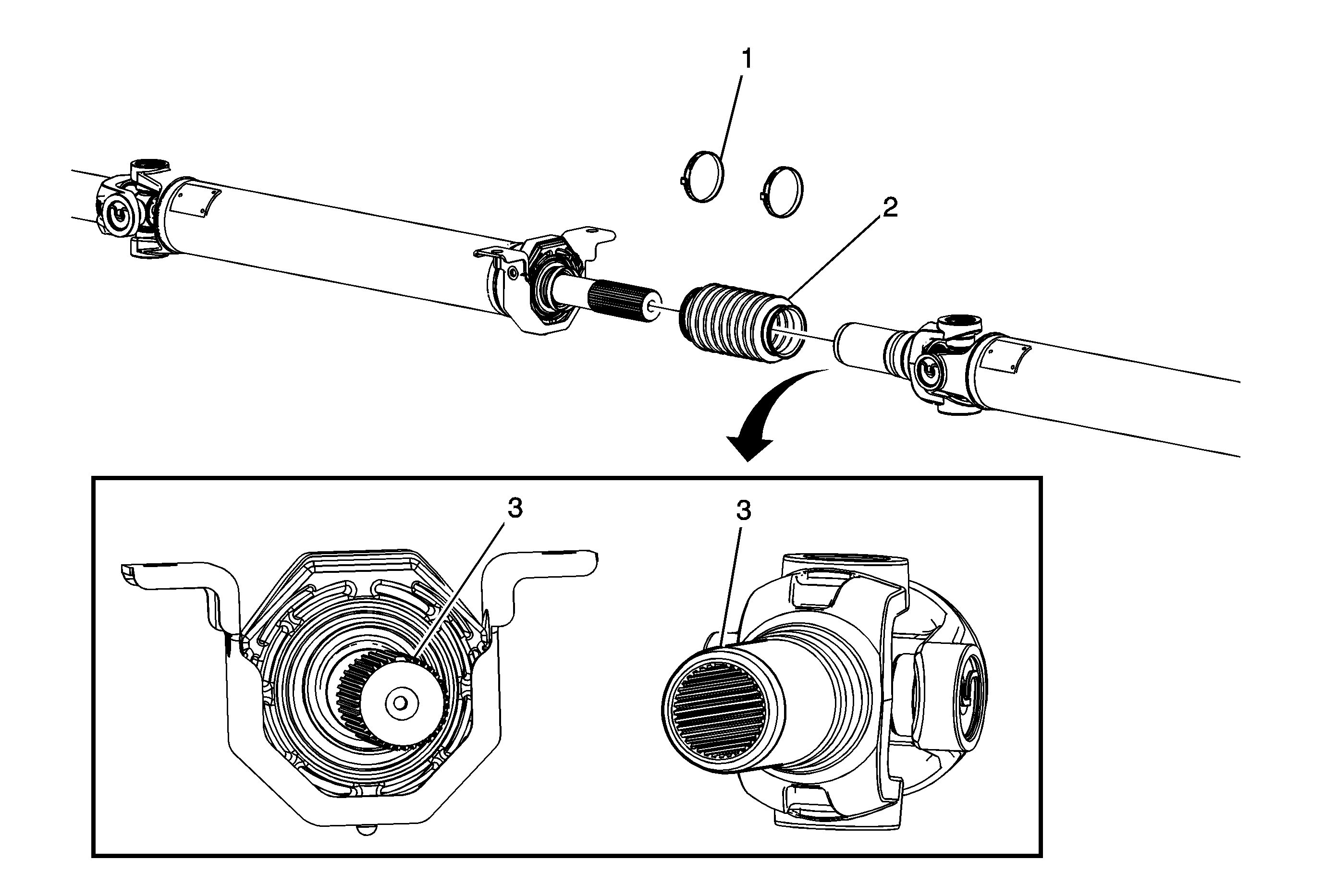 1
2
3
3