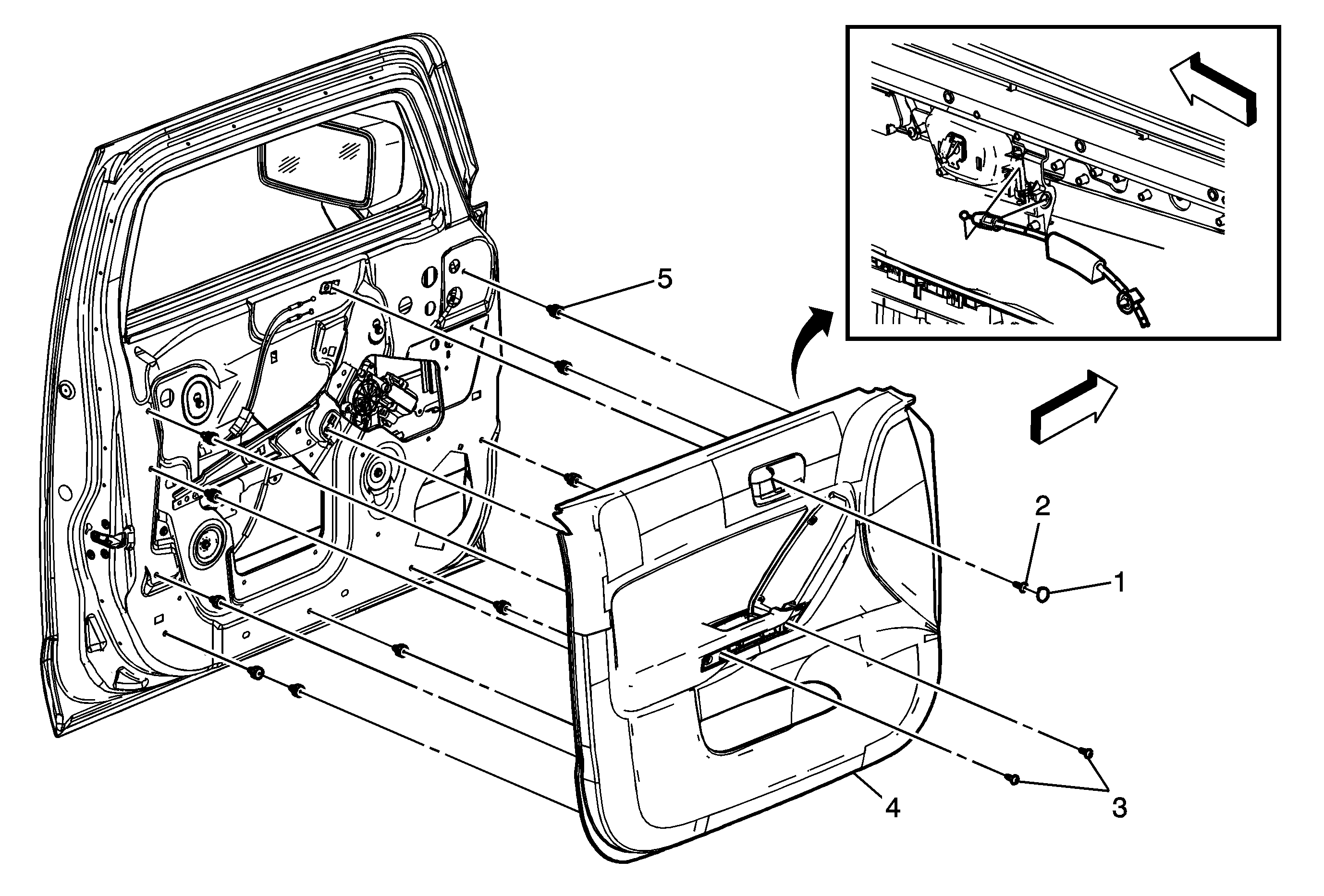 5
2
1
4
3