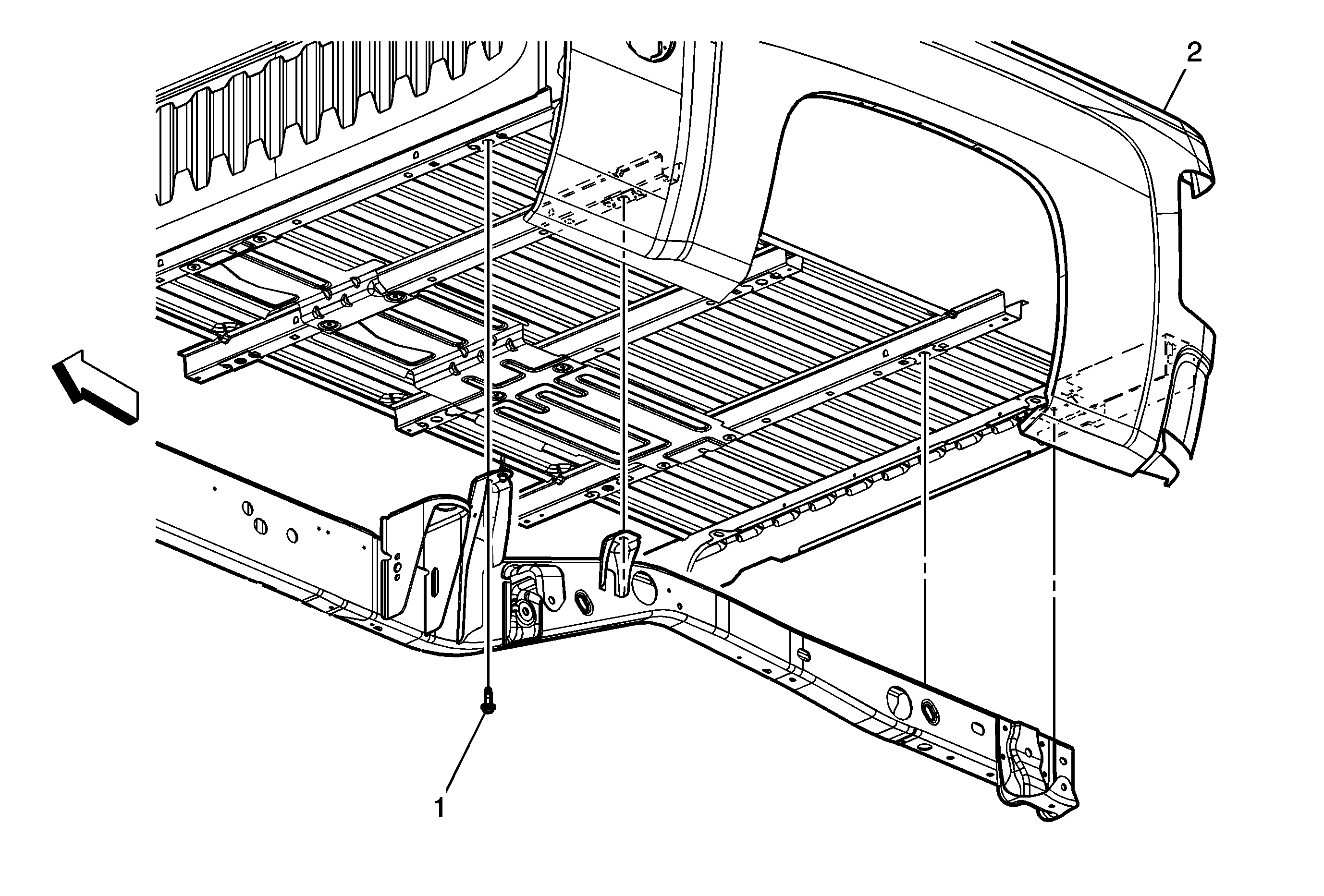 2

1