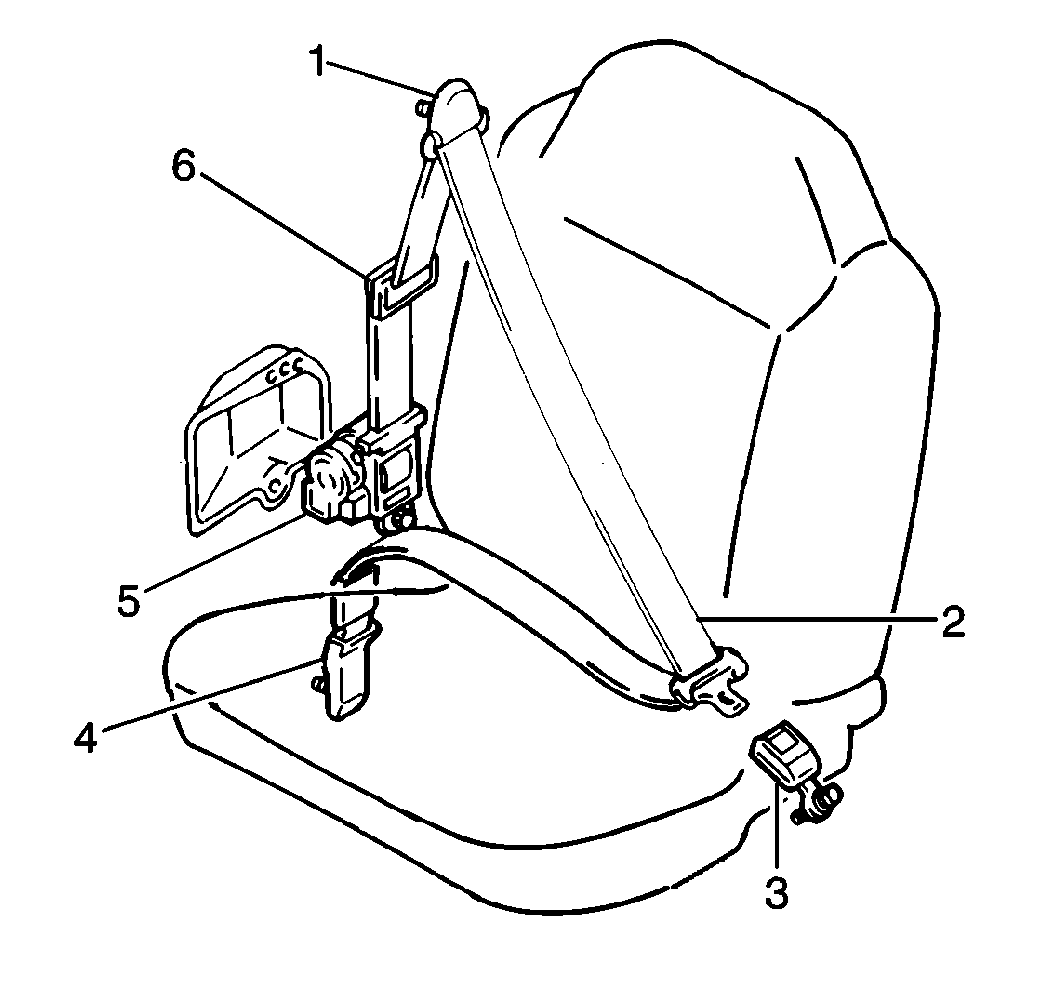 1
6
5
2
4
3