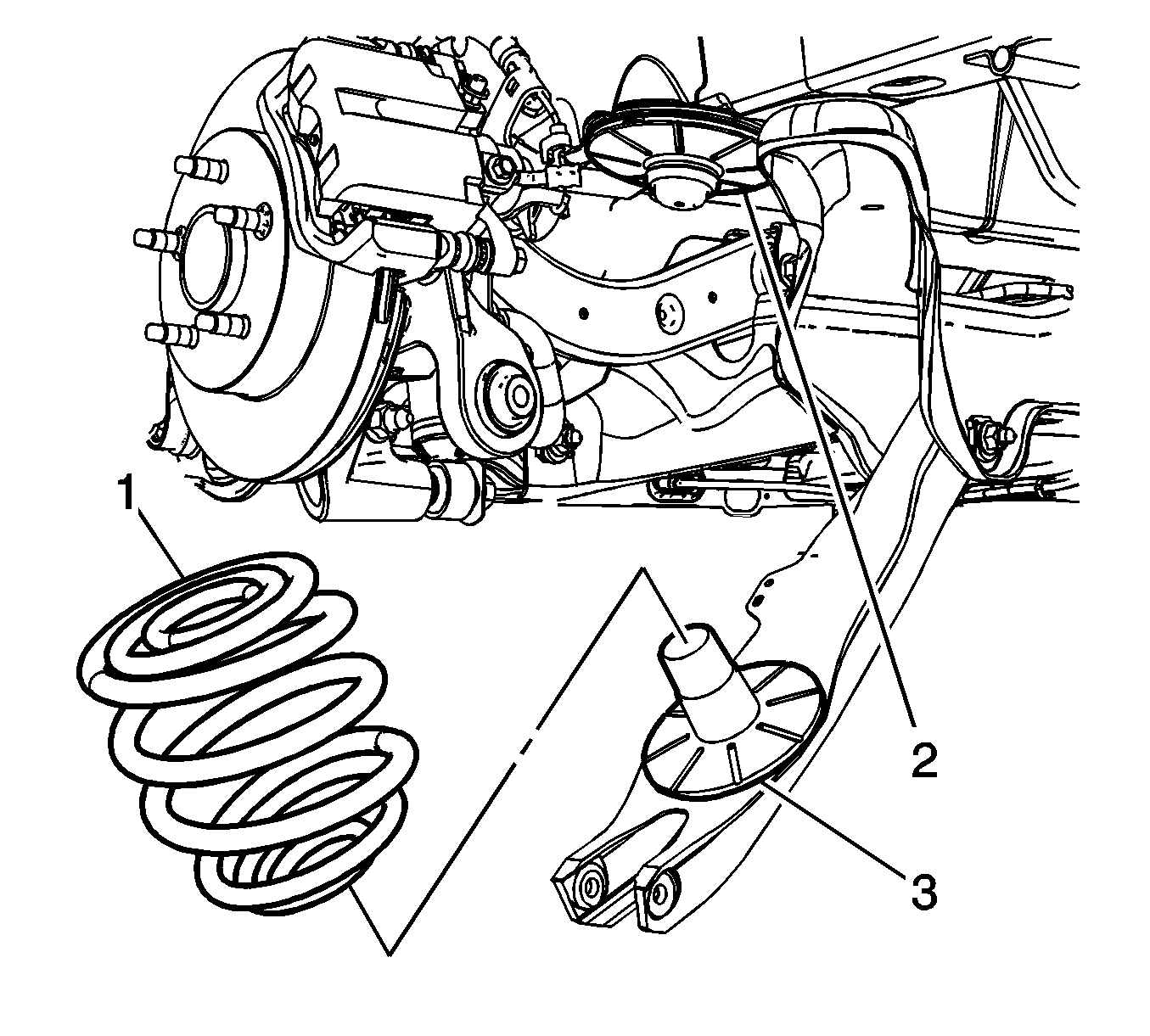 1
2
3